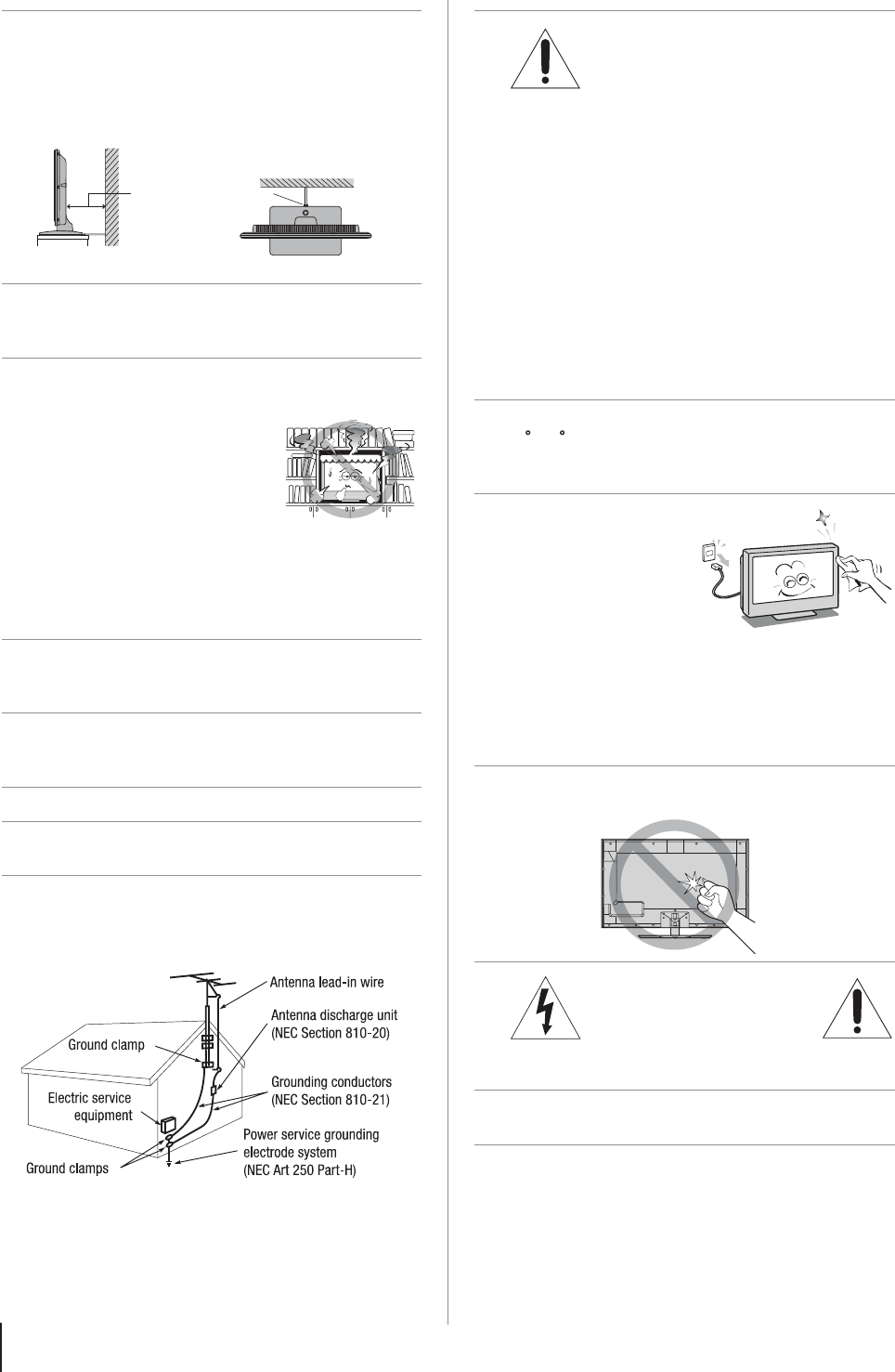 Antenna lead-in wire

Antenna discharge unit (NEC Section 810-20)

Ground clamp

Grounding conductors (NEC Section 810-21)

Electric service equipment

Power service grounding electrode system (NEC Art 250 Part-H)

Ground clamps