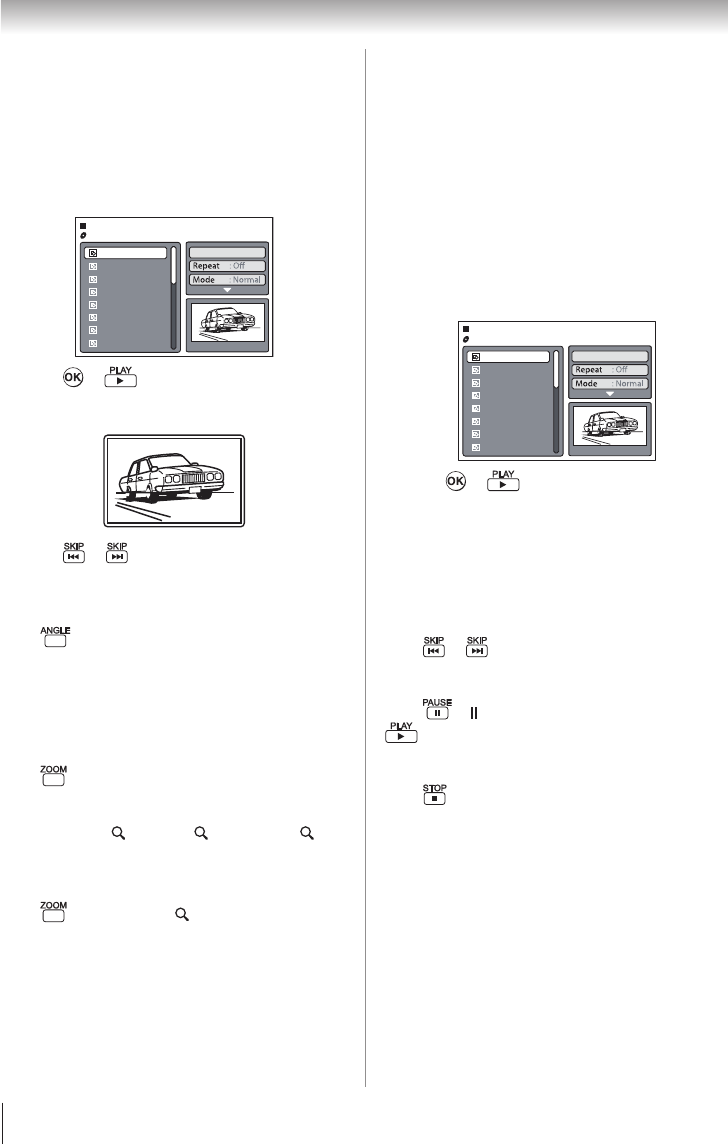 Repeat : Off
Mode : Normal

OK PLAY

SKIP SKIP

ANGLE

ZOOM

ZOOM

Repeat : Off
Mode : Normal

OK PLAY

SKIP SKIP

PAUSE
PLAY

STOP