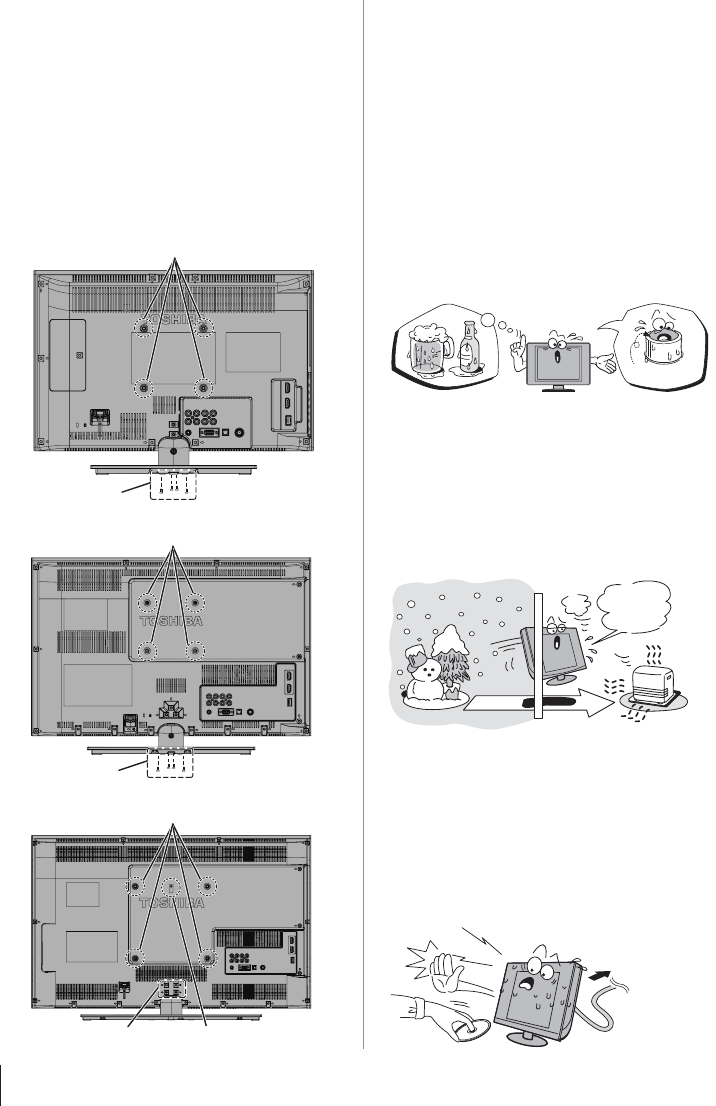 TOSHIBA

TOSHIBA

TOSHIBA