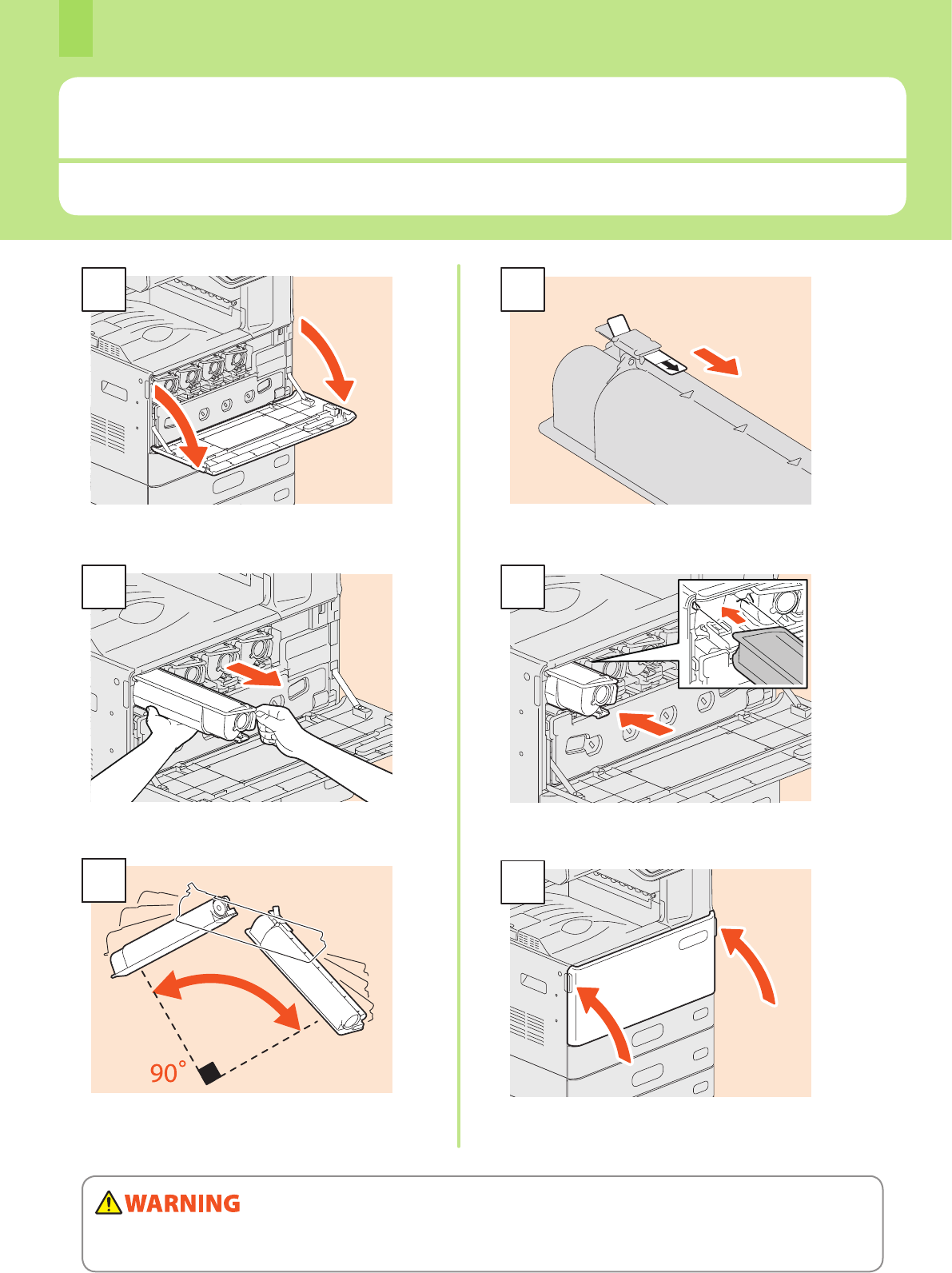 90°

WARNING