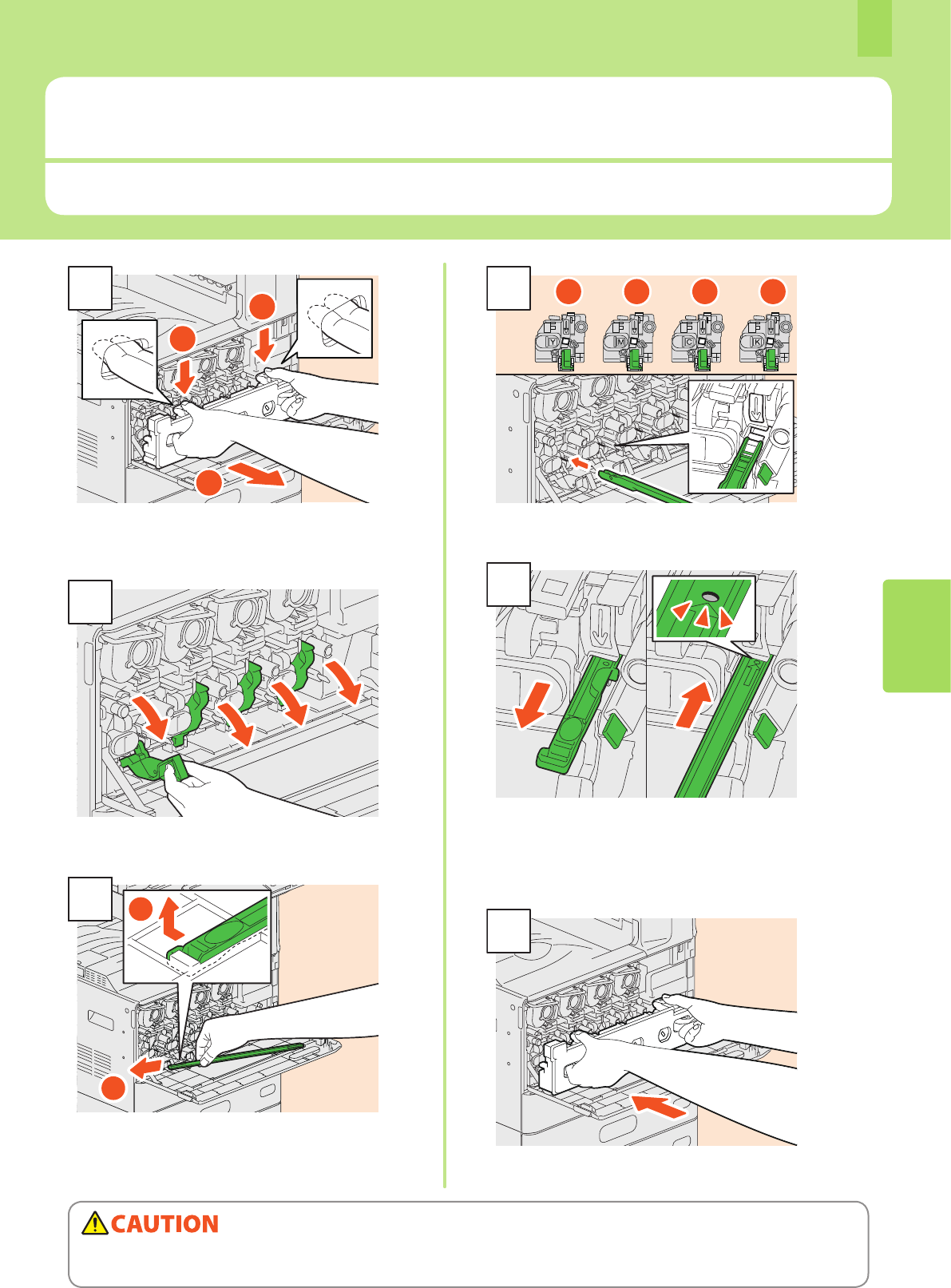 Y

M

C

K

CAUTION