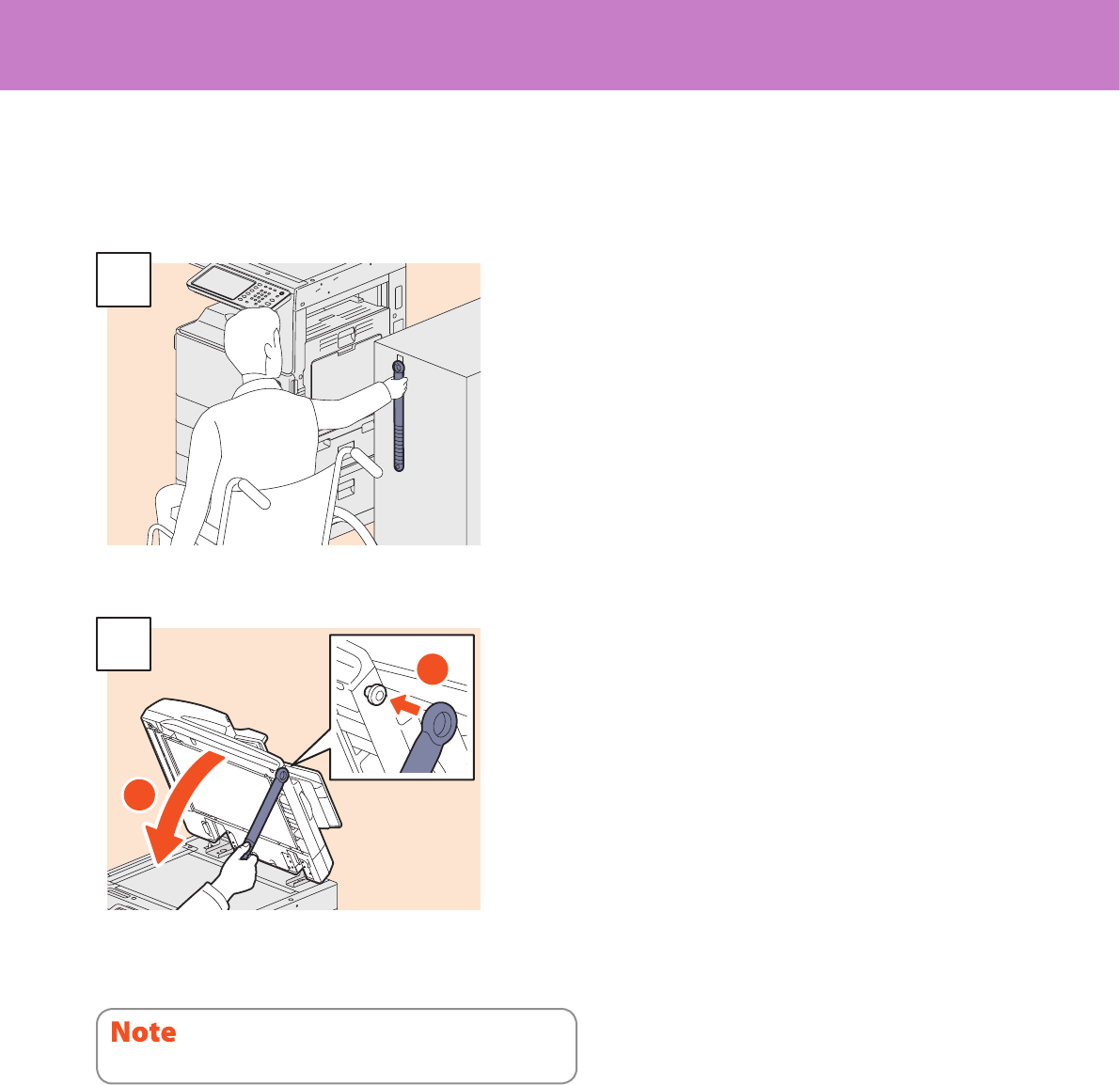 Note