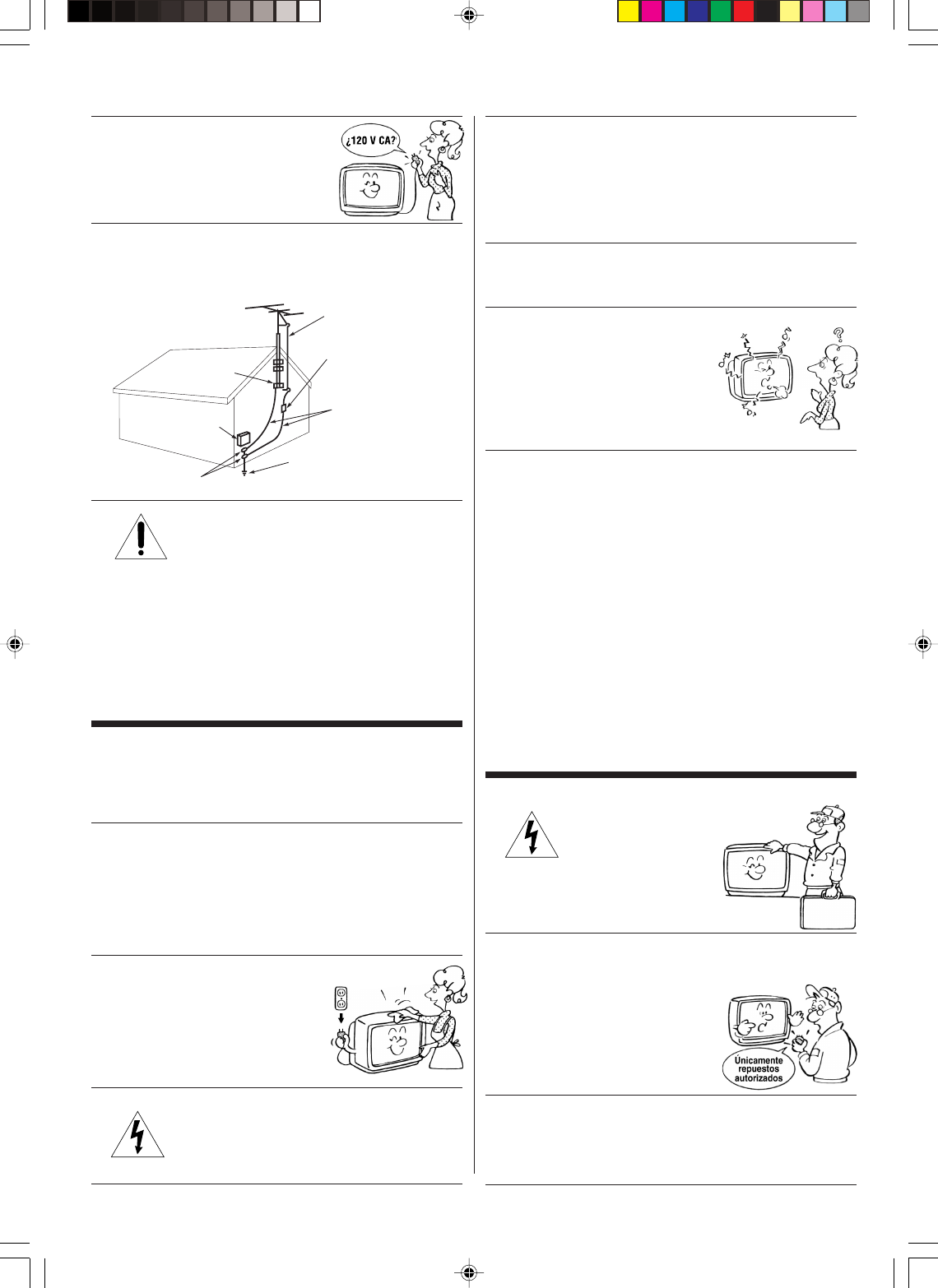 ¿120 V CA?

Únicamente repuestos autorizados