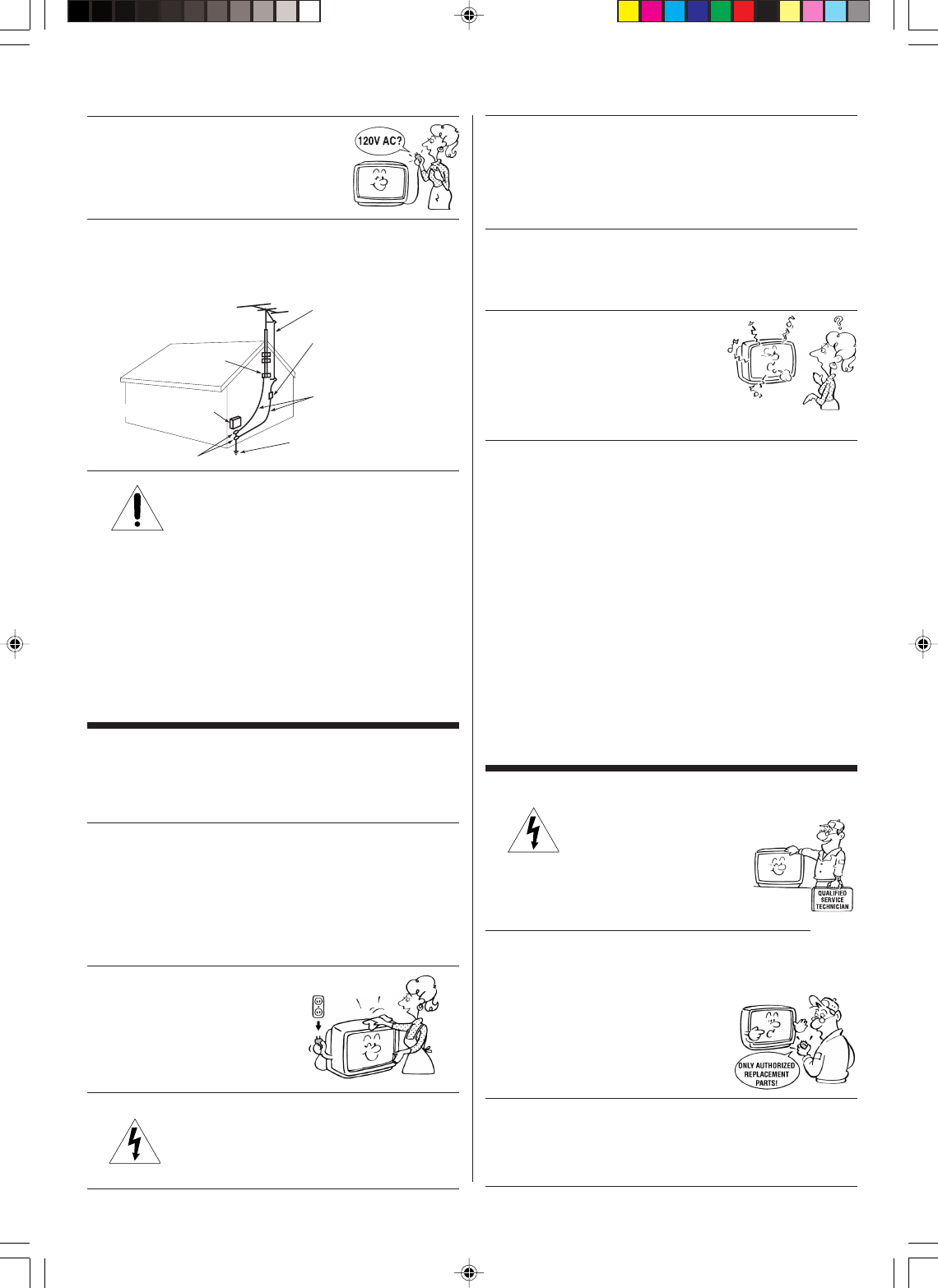 120V AC?

QUALIFIED SERVICE TECHNICIAN

ONLY AUTHORIZED REPLACEMENT PARTS!