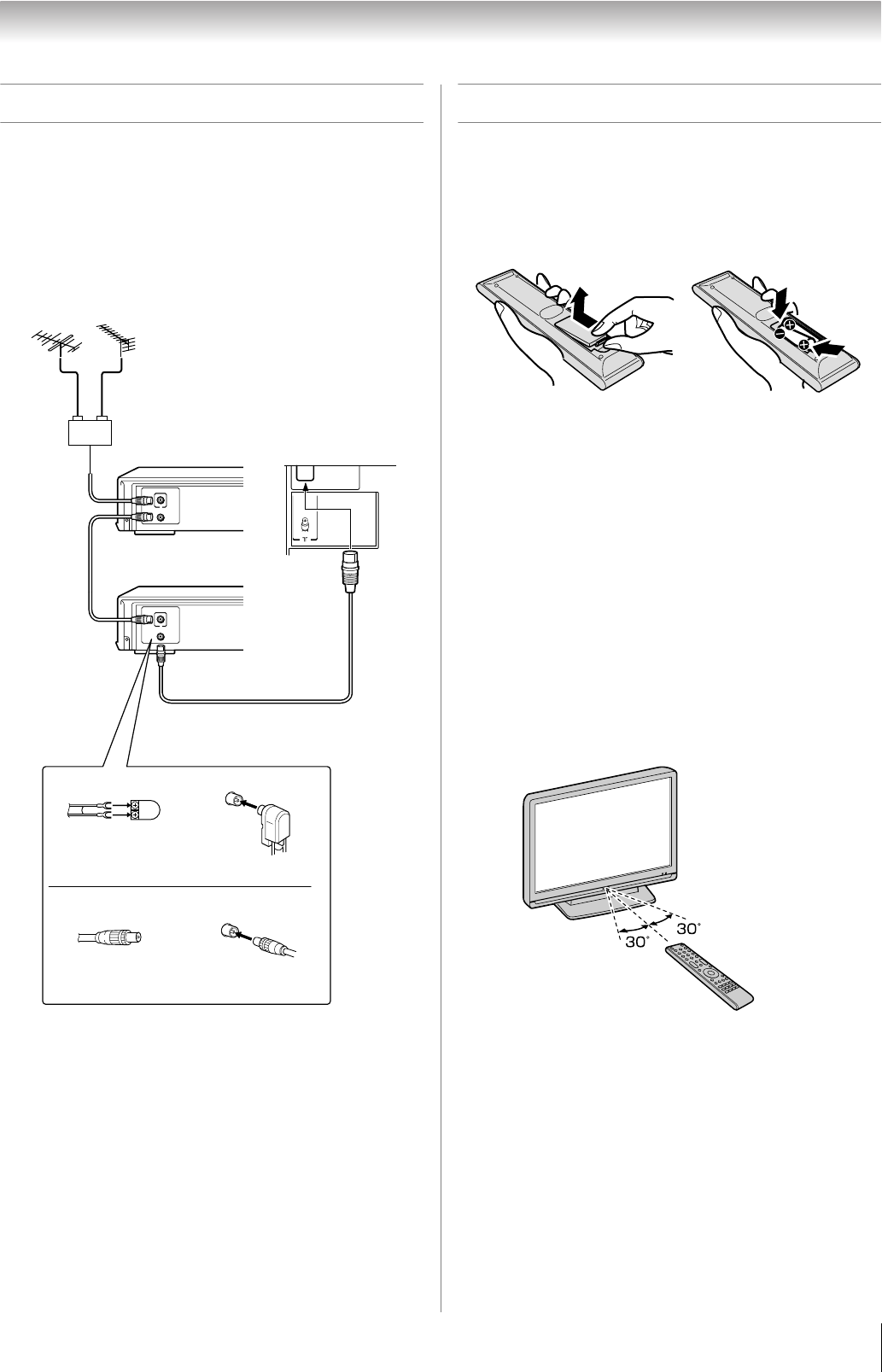 30°

30°