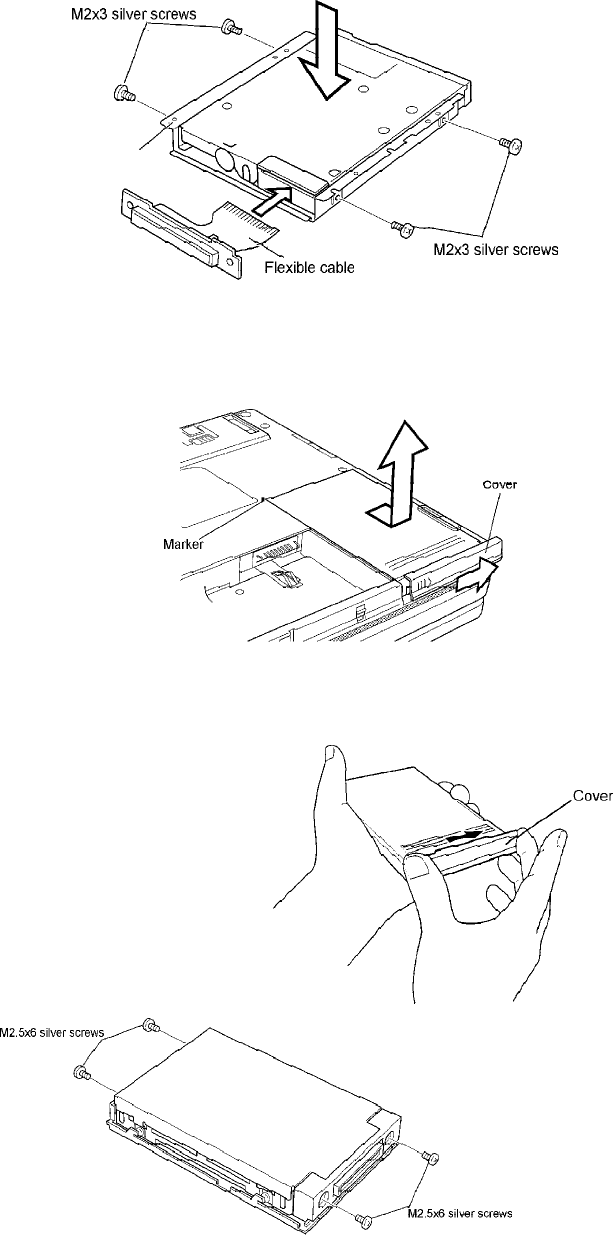 M2x3 silver screws

Flexible cable

M2x3 silver screws

Cover

Marker

Cover

M2.5x6 silver screws

M2.5x6 silver screws