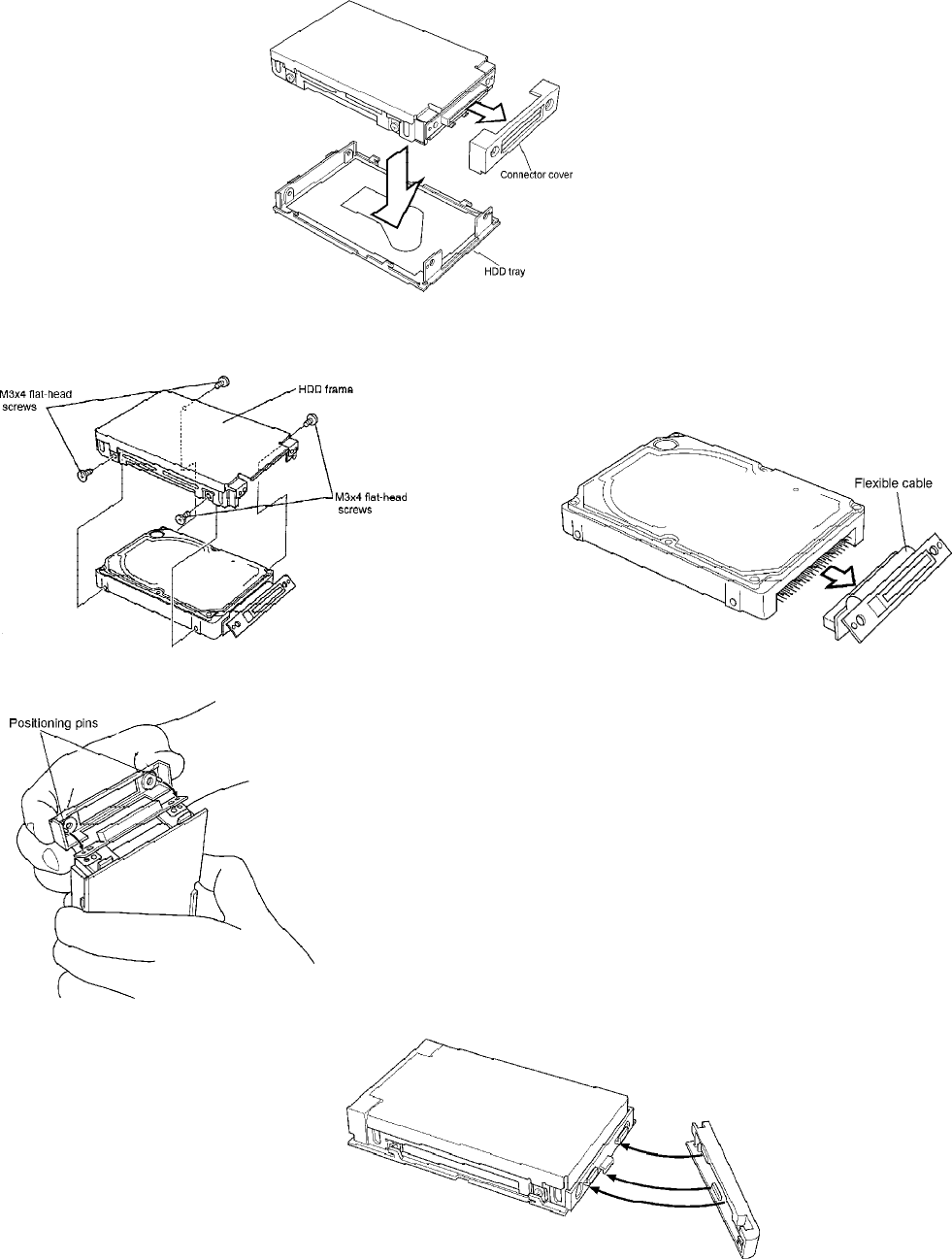 Connector cover

HDD tray

M3x4 flat-head screws

HDD frame

M3x4 flat-head screws

Flexible cable

Positioning pins