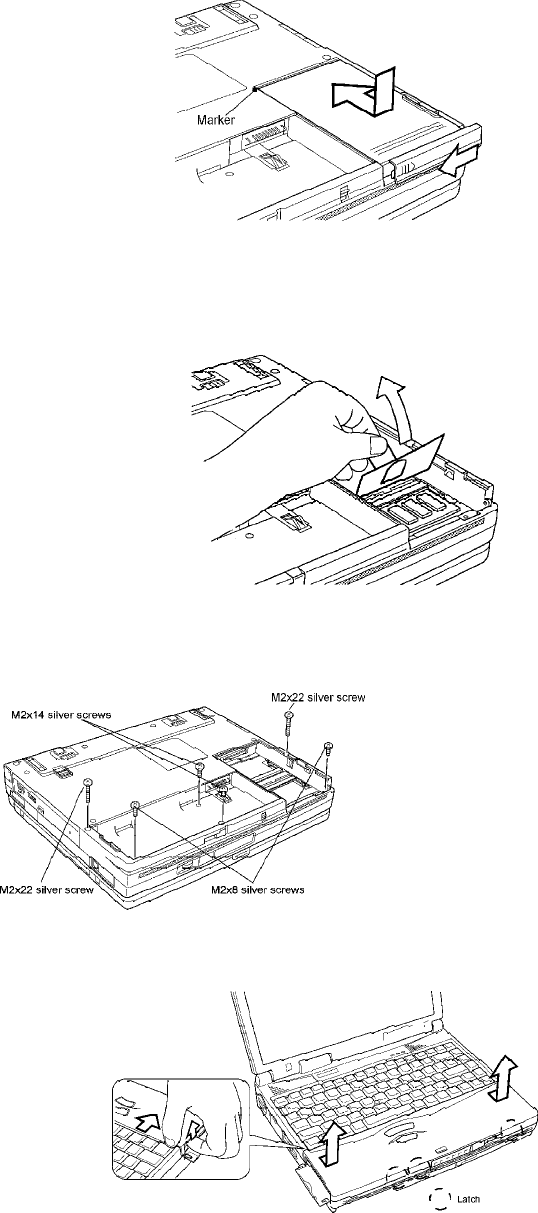 Marker

M2x22 silver screw
M2x14 silver screws
M2x22 silver screw
M2x8 silver screws

Latch