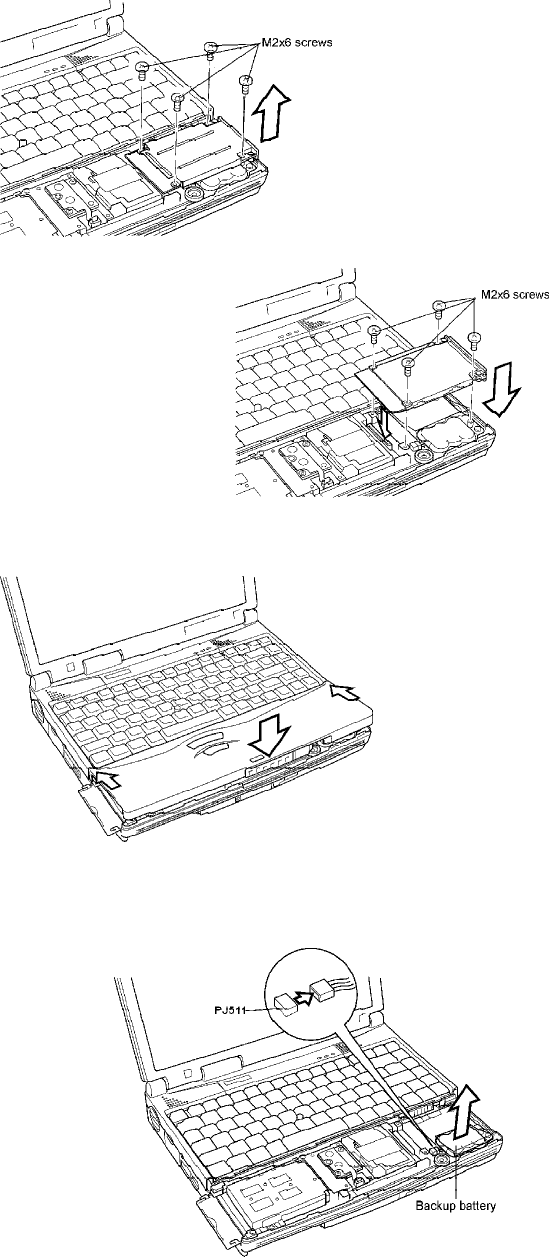 M2x6 screws

M2x6 screws

PJ511

Backup battery