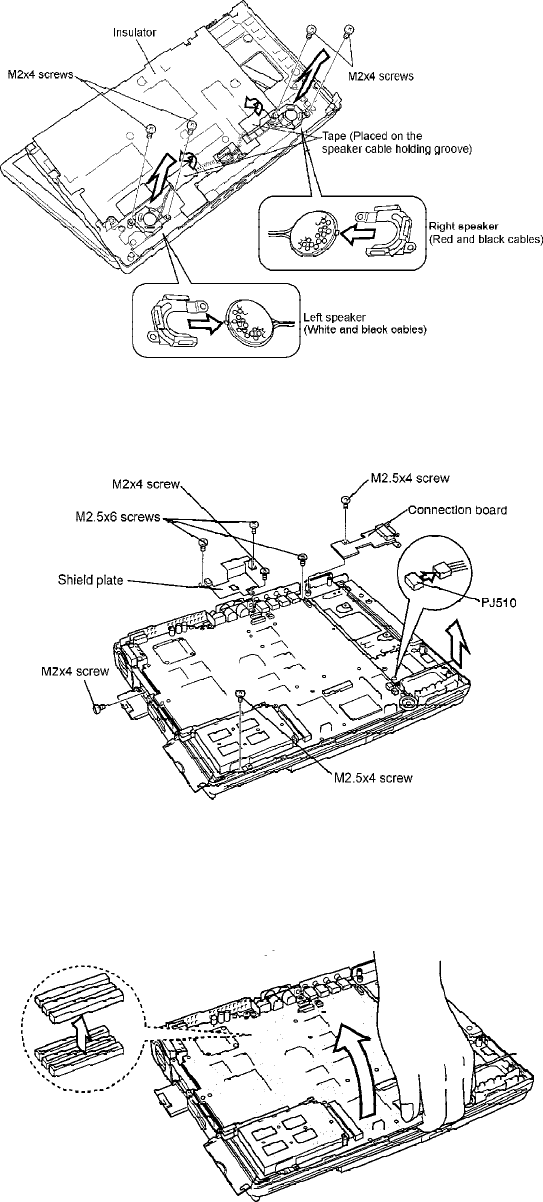 Insulator

M2x4 screws

M2x4 screws

Tape (Placed on the speaker cable holding groove)

Right speaker (Red and black cables)

Left speaker (White and black cables)

M2x4 screw

M2.5x4 screw

M2.5x6 screws

Connection board

Shield plate

PJ510

M2x4 screw

M2.5x4 screw