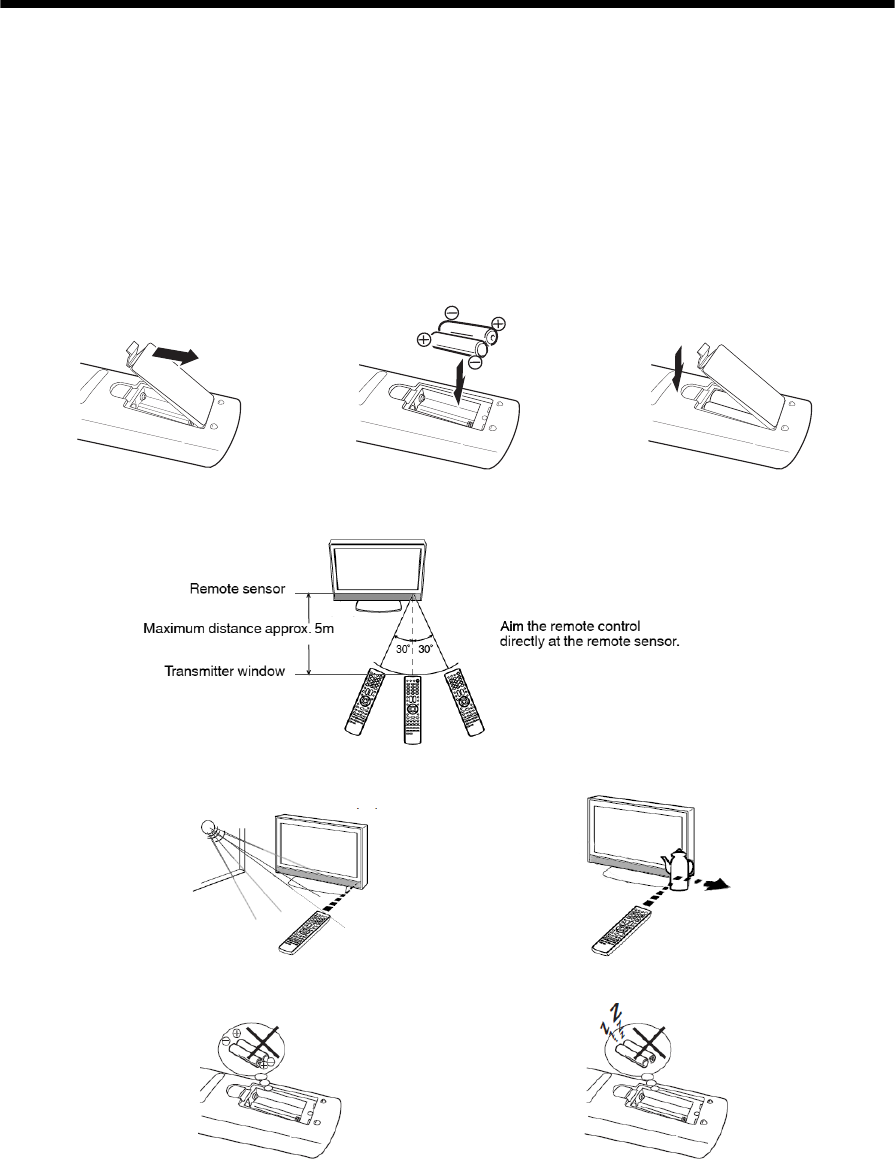 Remote sensor

Maximum distance approx. 5m

Transmitter window

30° 30°

Aim the remote control directly at the remote sensor.