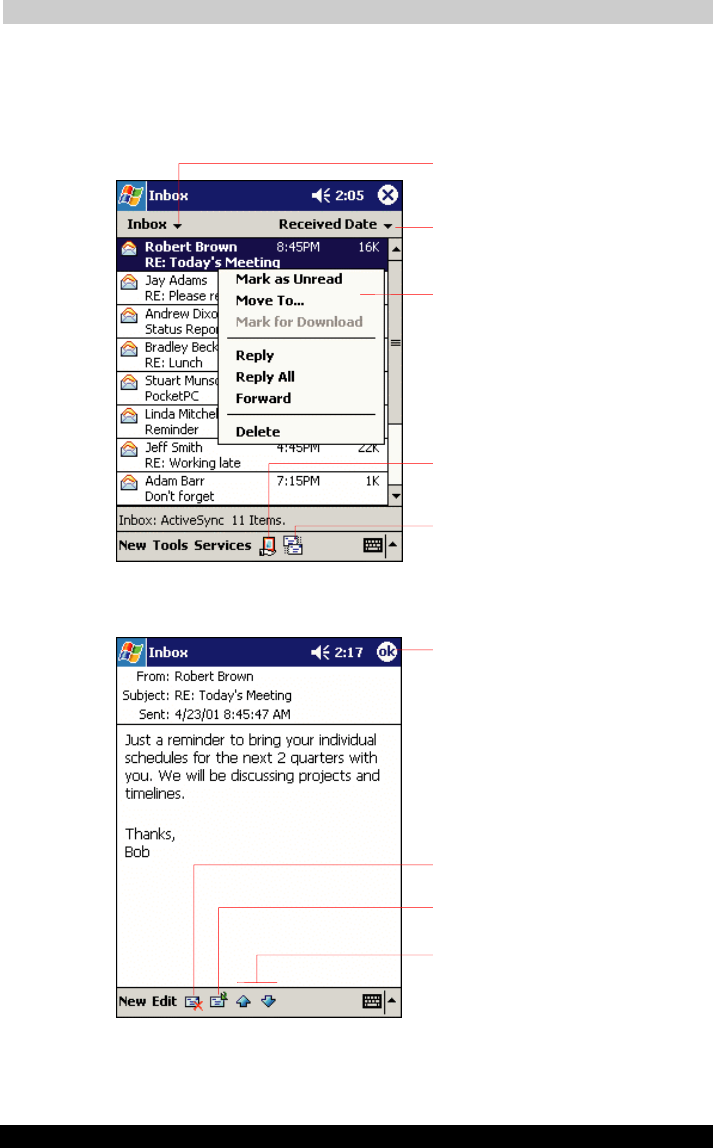 Inbox 2:05

Inbox Received Date

Robert Brown 8:45PM 16K
RE: Today's Meeting

Jay Adams
RE: Please re

Andrew Dixo
Status Repor

Bradley Beck
RE: Lunch

Stuart Munso
PocketPC

Linda Mitchel
Reminder

Jeff Smith 4:45PM 22K
RE: Working late

Adam Barr 7:15PM 1K
Don't forget

Mark as Unread
Move To...
Mark for Download
Reply
Reply All
Forward
Delete

Inbox: ActiveSync 11 Items.

New Tools Services

Inbox 2:17 ok

From: Robert Brown
Subject: RE: Today's Meeting
Sent: 4/23/01 8:45:47 AM

Just a reminder to bring your individual schedules for the next 2 quarters with you. We will be discussing projects and timelines.

Thanks,
Bob

New Edit