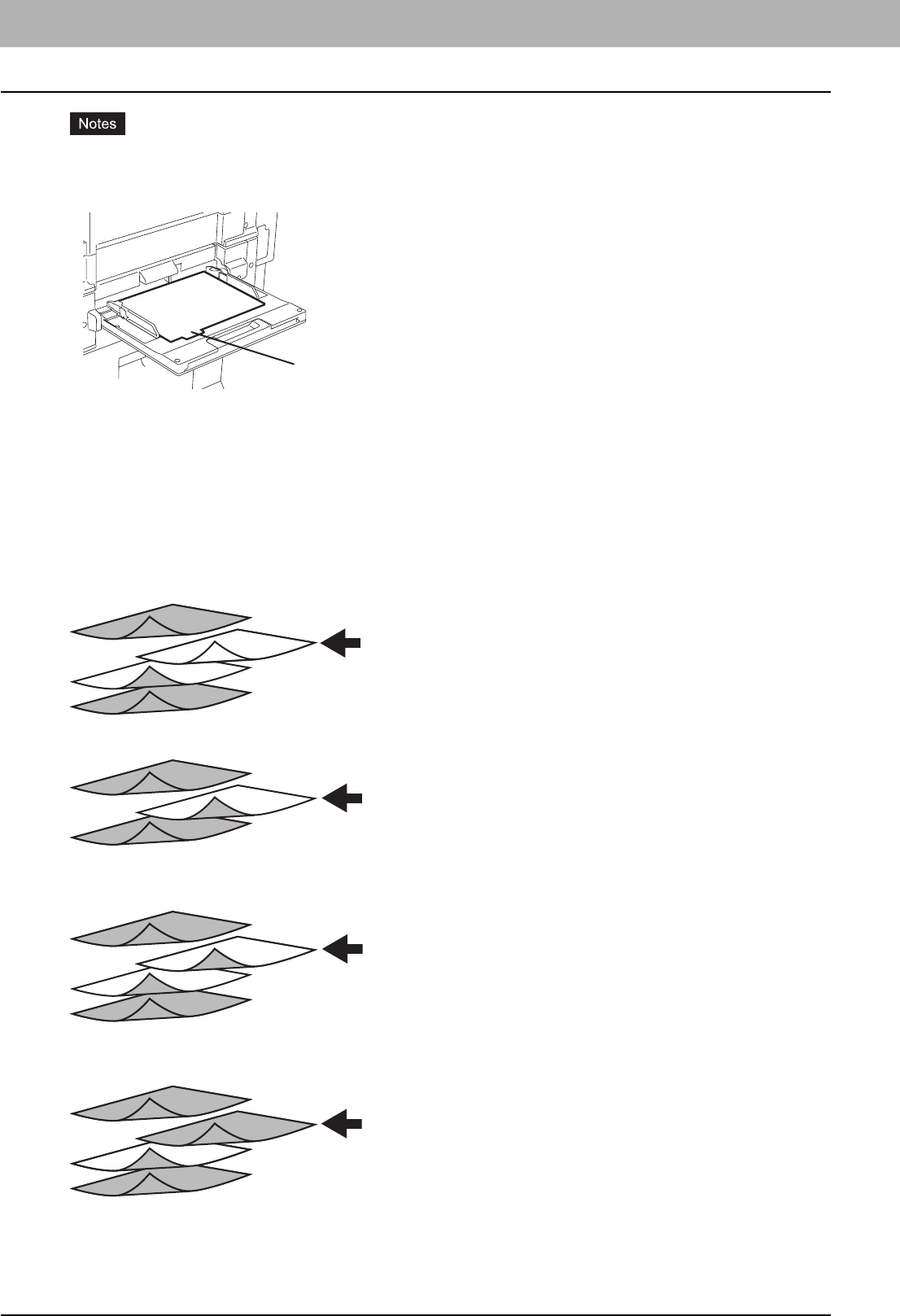 Notes