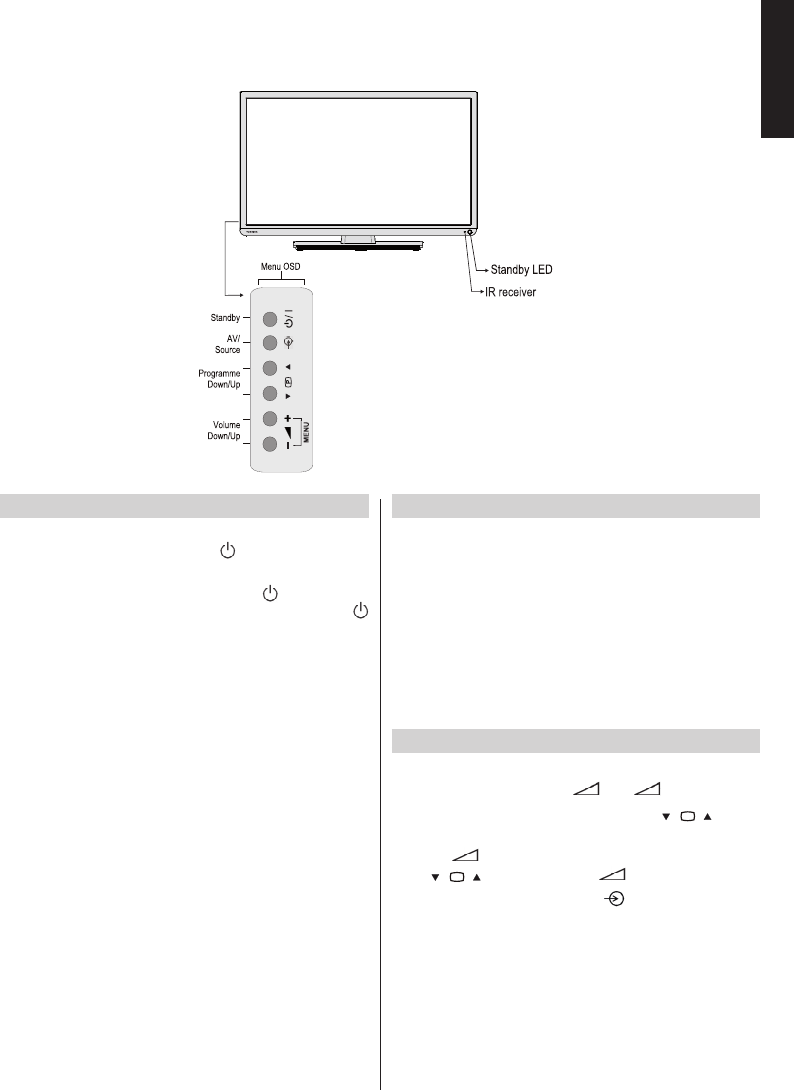 Menu OSD

Standby

AV/ Source

Programme Down/Up

Volume Down/Up

MENU

Standby LED

IR receiver