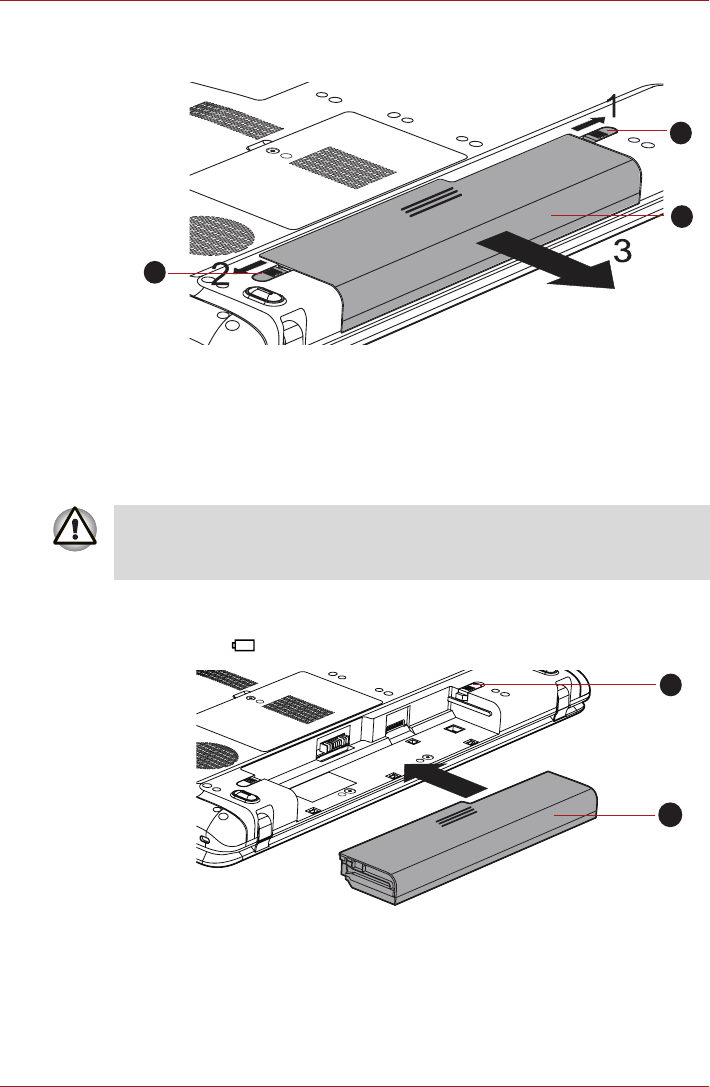 1

2

3