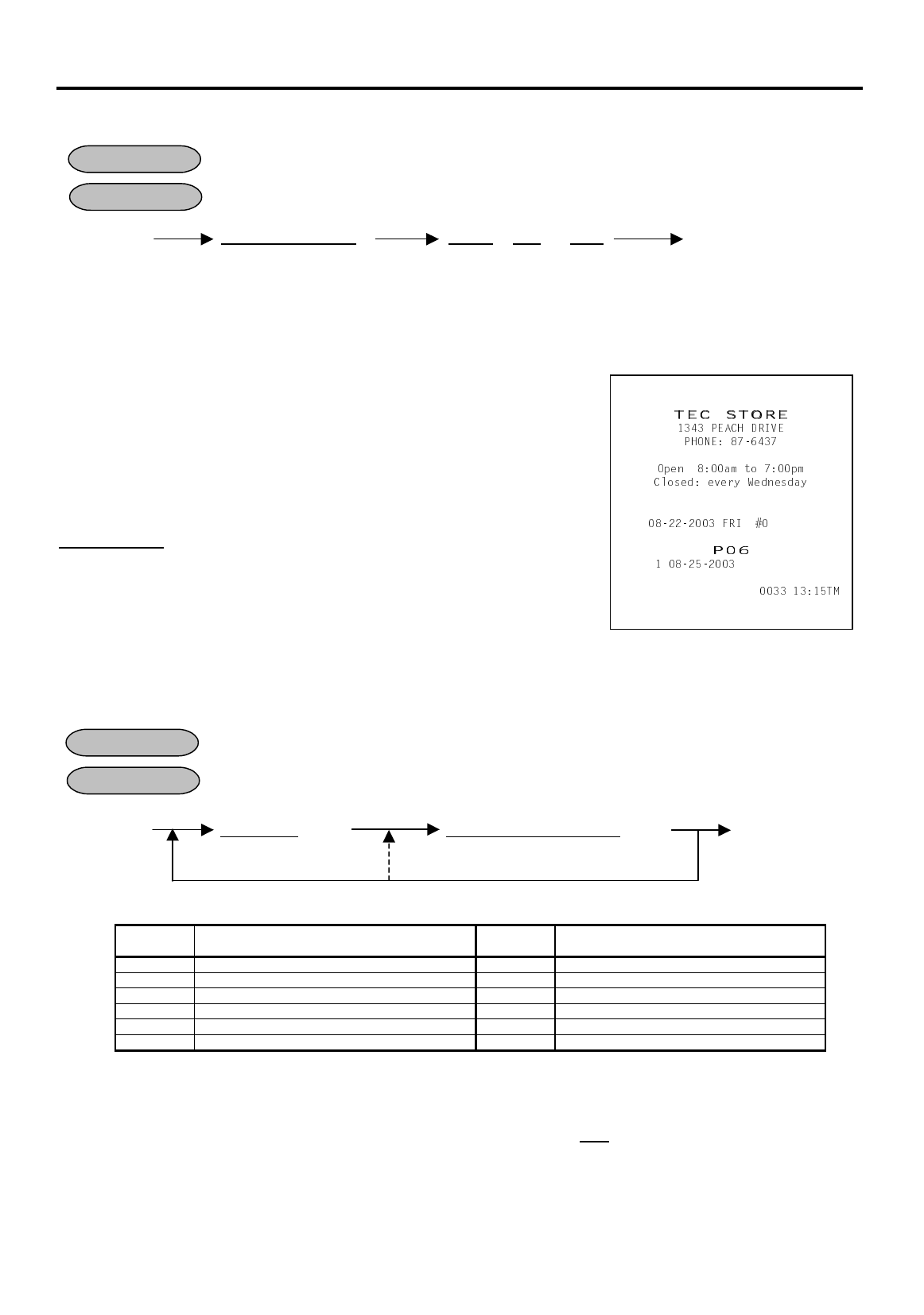 TEC STORE
1343 PEACH DRIVE
PHONE: 87-6437

Open 8:00am to 7:00pm
Closed: every Wednesday

08-22-2003 FRI #0

P06
1 08-25-2003

0033 13:15TM