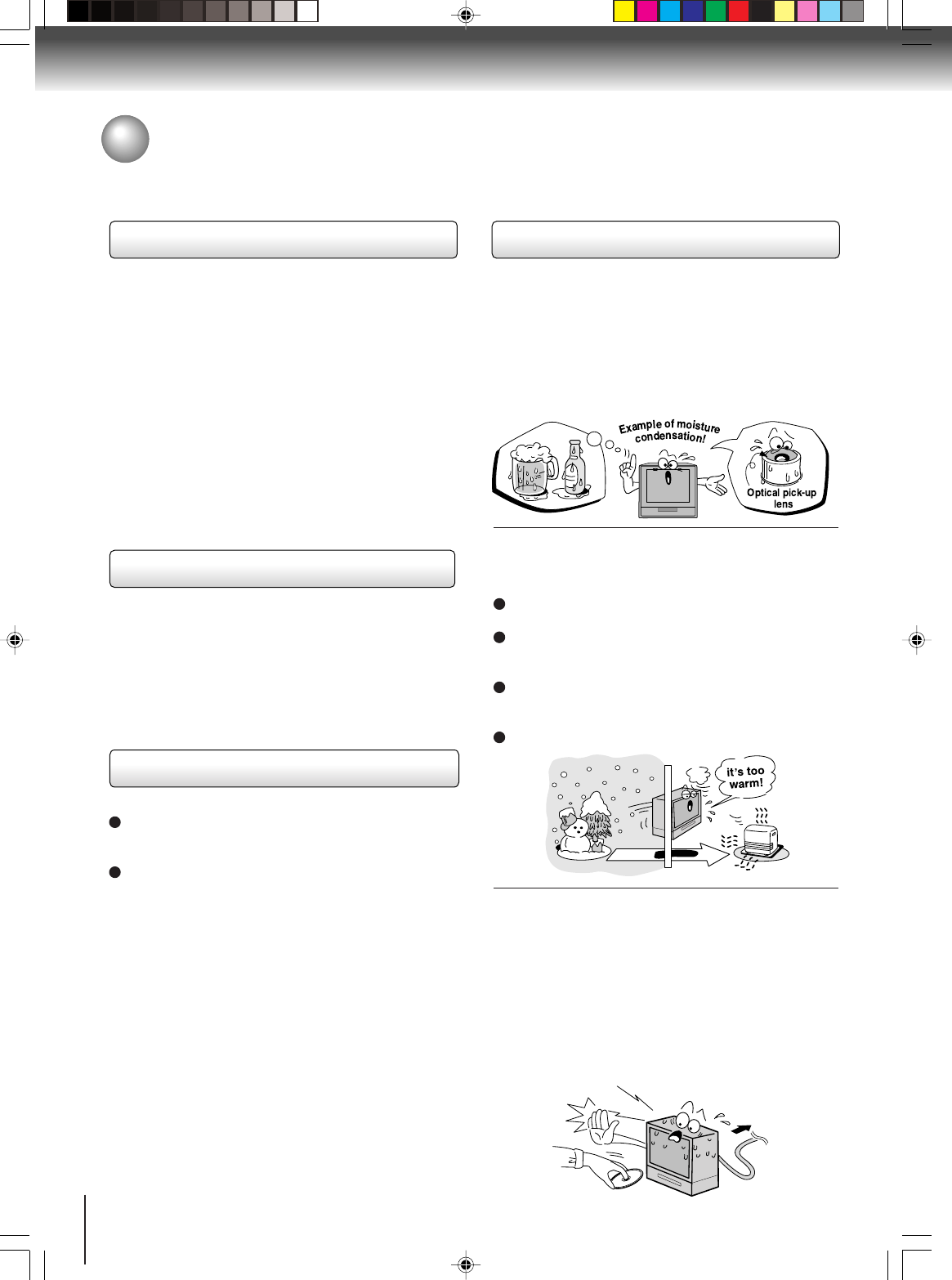 Example of moisture condensation!

Optical pick-up lens

it's too warm!