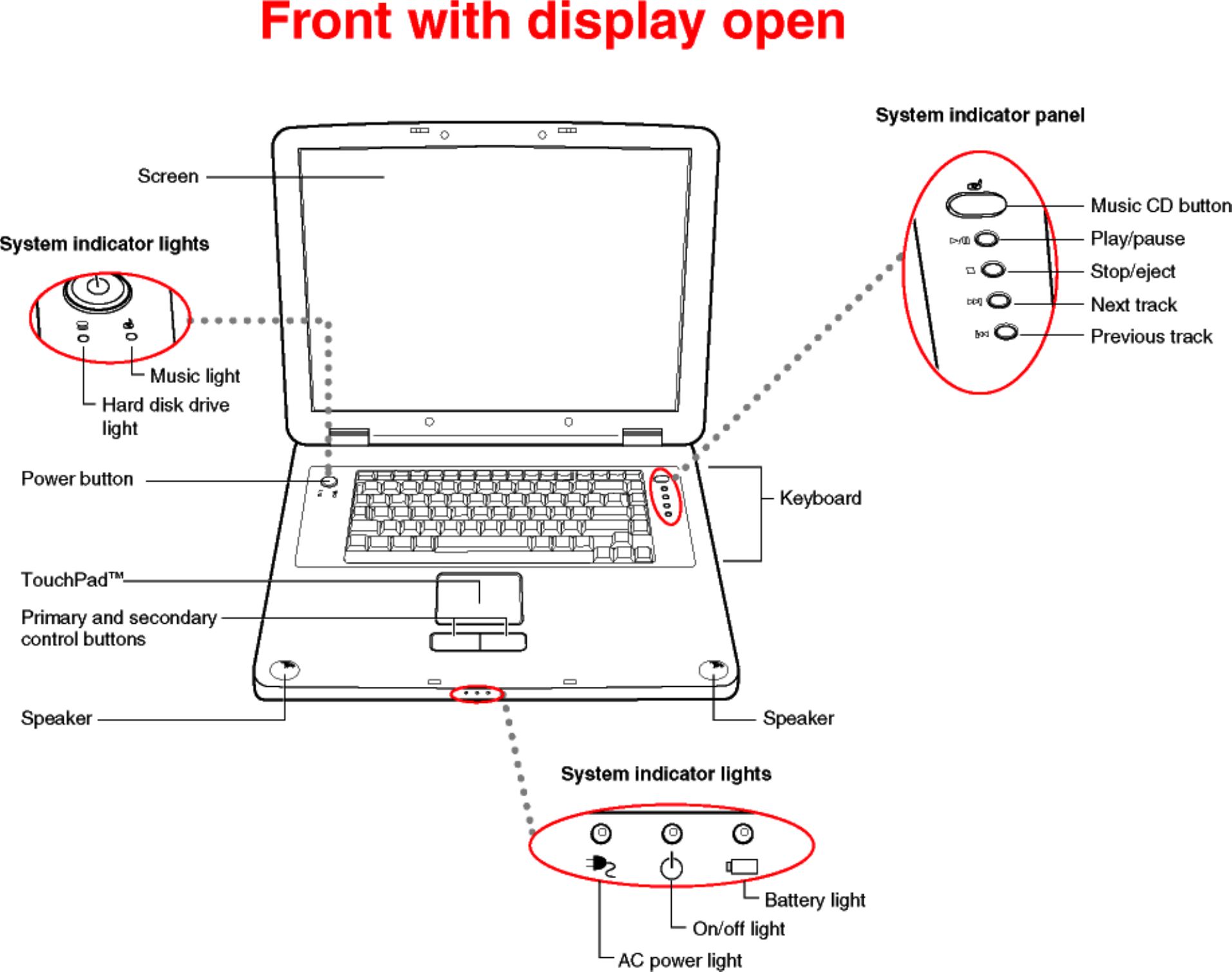 Front with display open

System indicator panel

Music CD button
Play/pause
Stop/eject
Next track
Previous track

Screen

System indicator lights

Music light
Hard disk drive light

Power button

Keyboard

TouchPad™

Primary and secondary control buttons

Speaker

Speaker

System indicator lights

Battery light
On/off light
AC power light