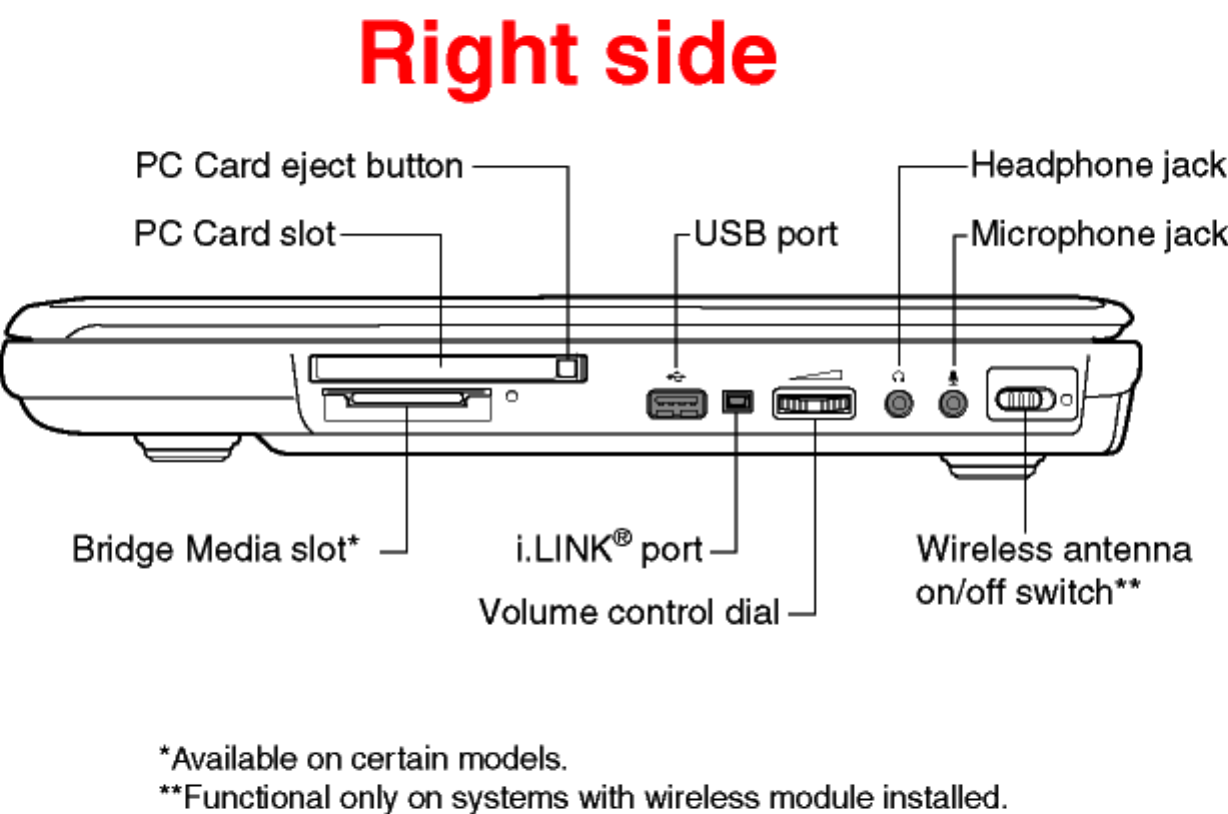 Right side

PC Card eject button
PC Card slot
USB port
Headphone jack
Microphone jack

Bridge Media slot*
i.LINK® port
Volume control dial
Wireless antenna on/off switch**

*Available on certain models.
**Functional only on systems with wireless module installed.