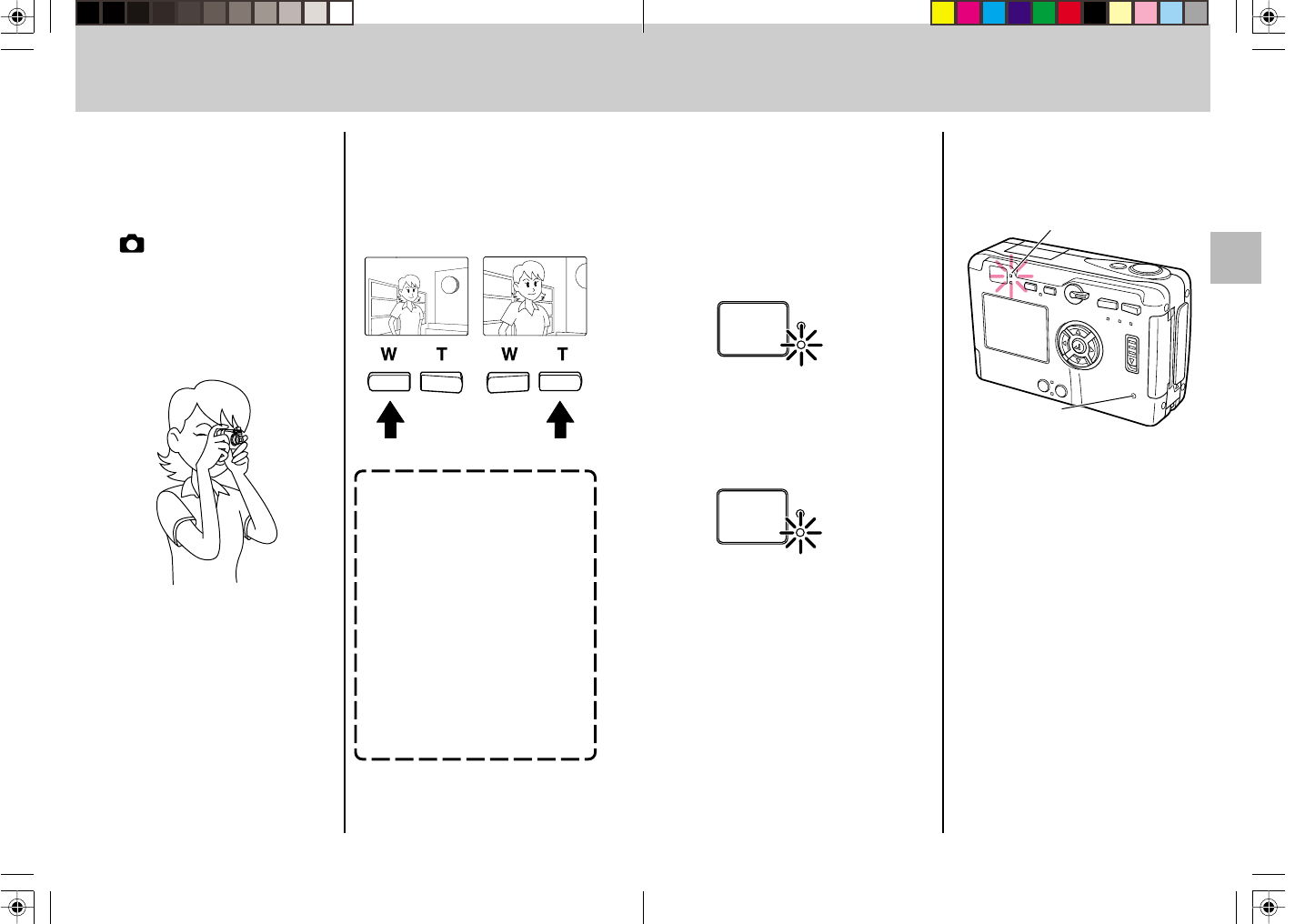 W T W T