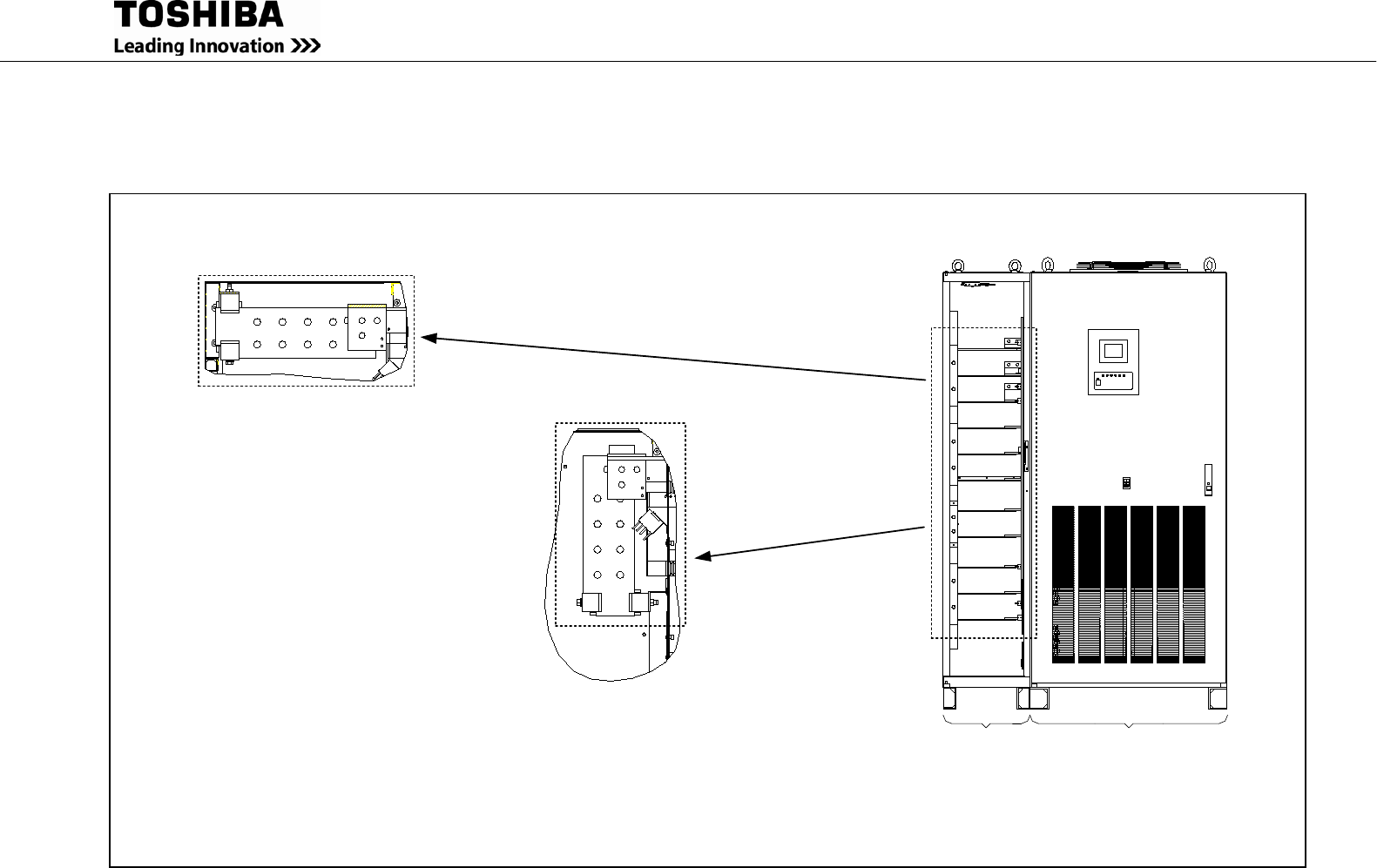 TOSHIBA
Leading Innovation >>>