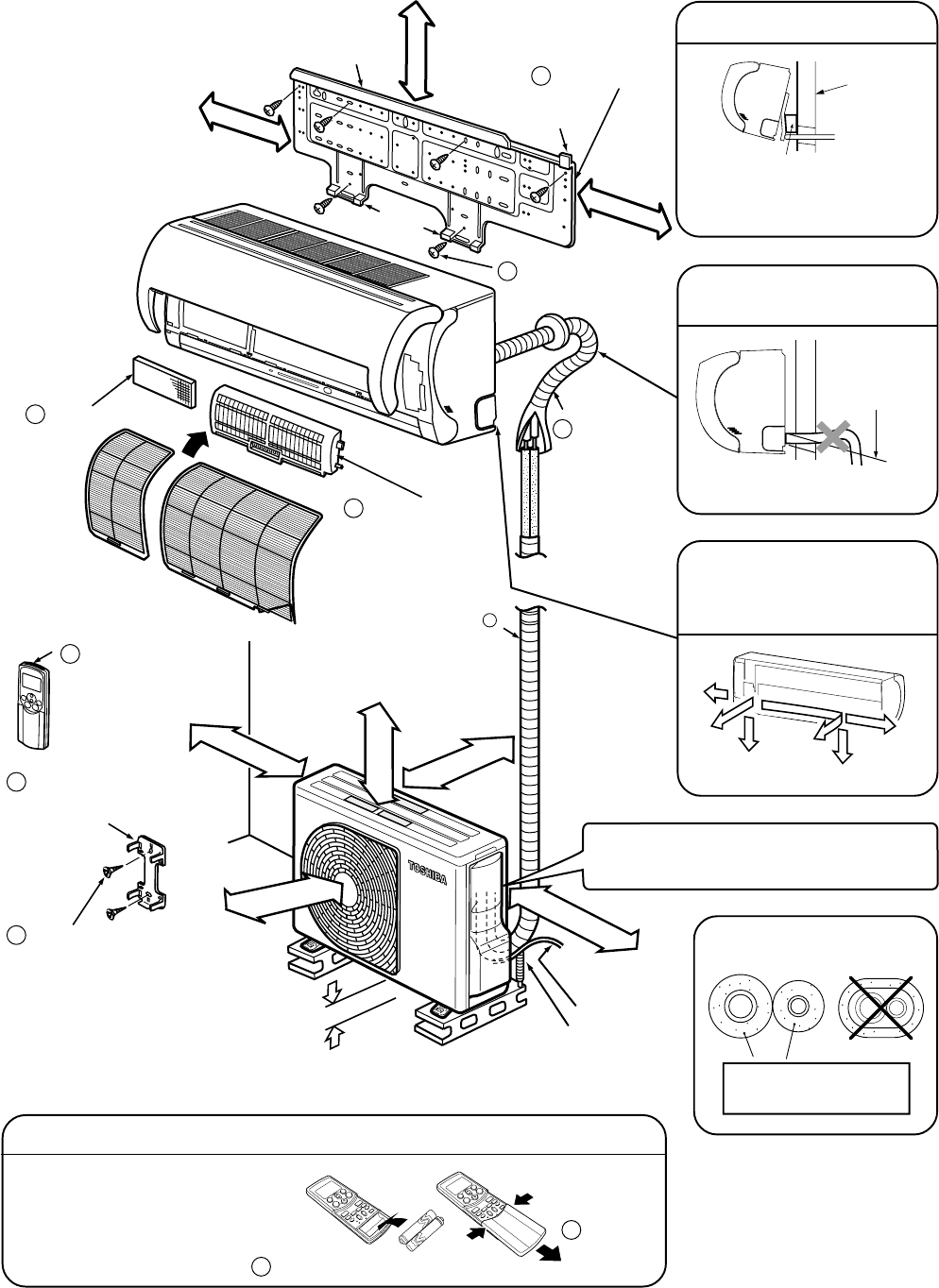 TOSHIBA