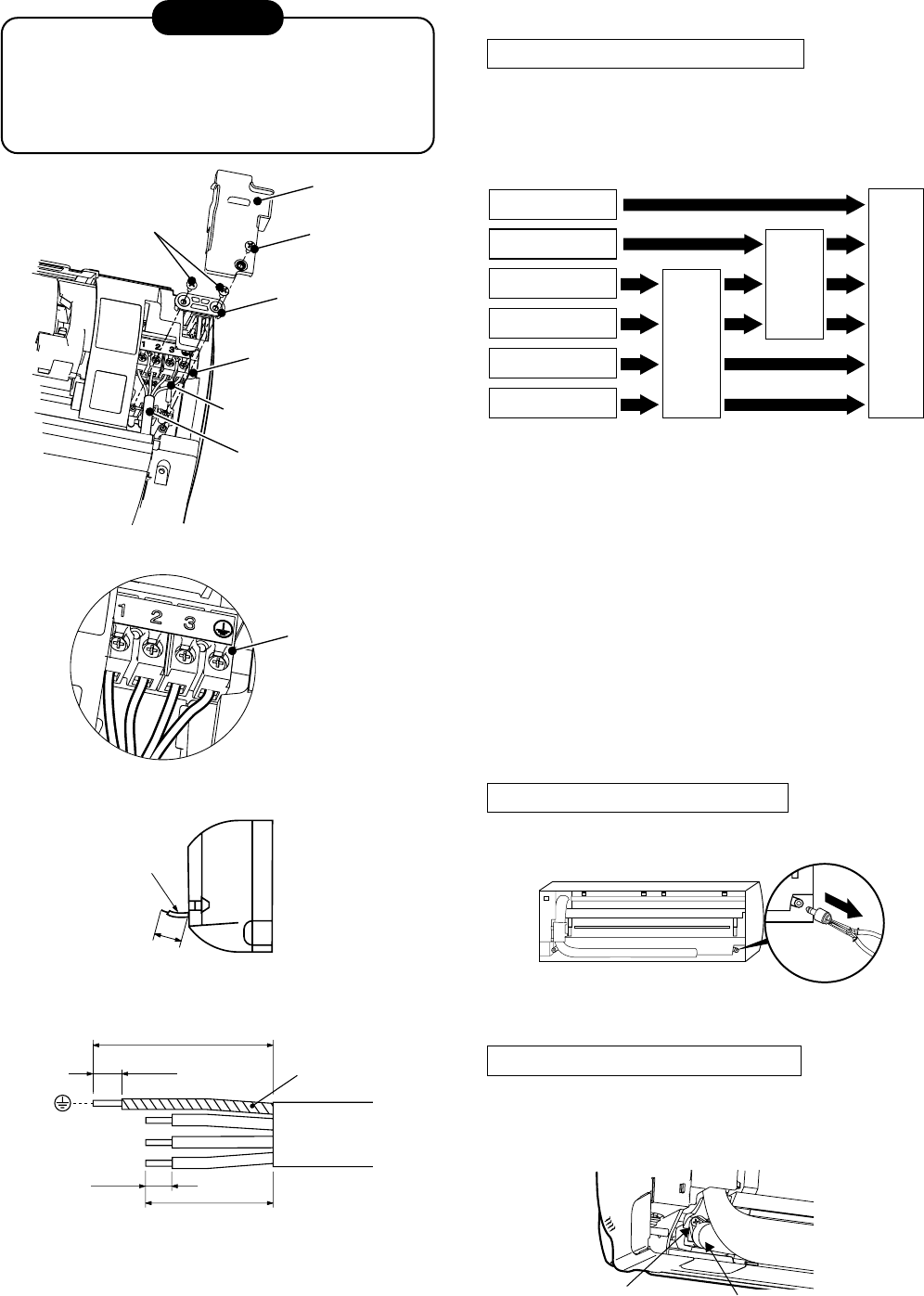 1
2
3
1
2
3