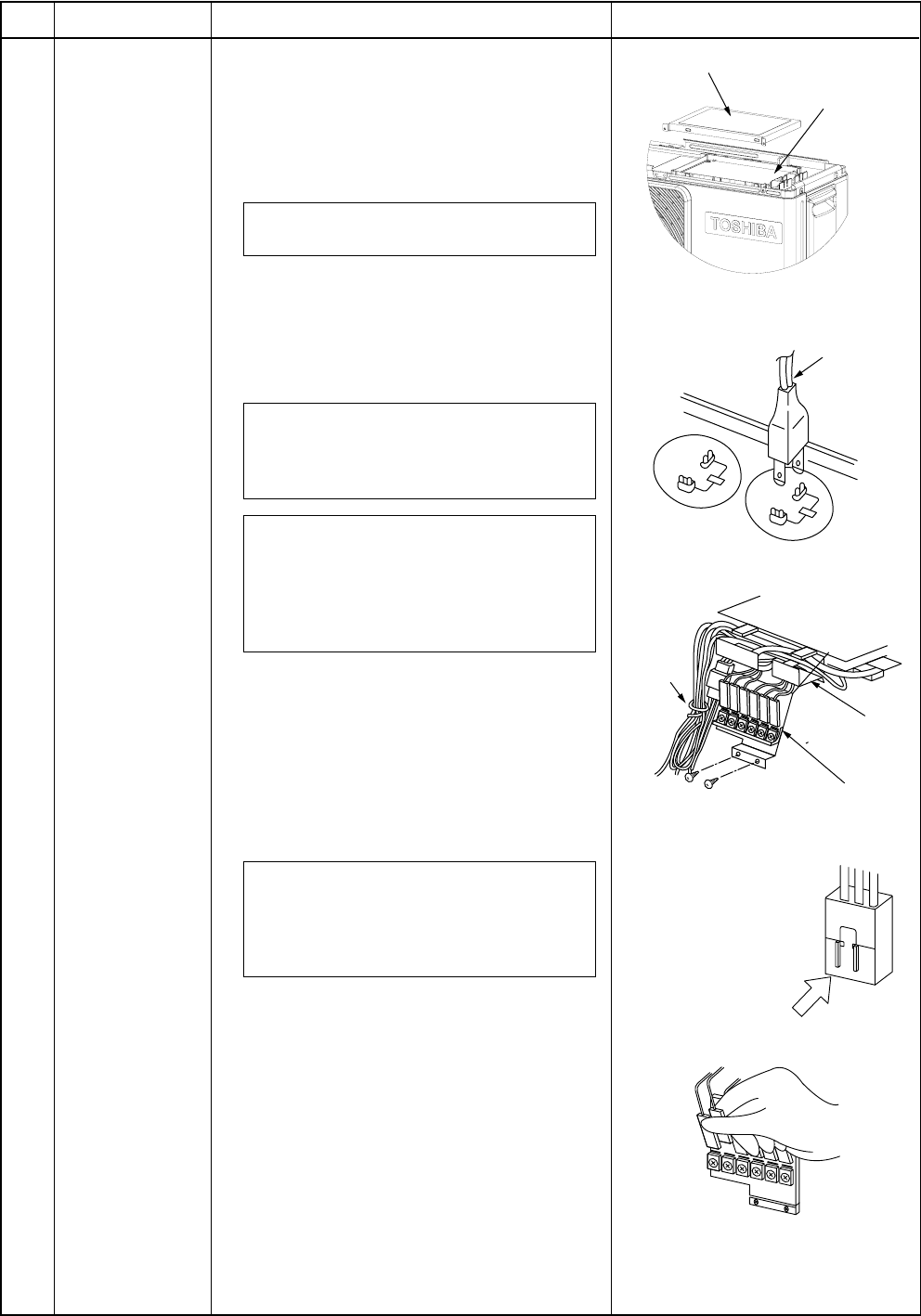 TOSHIBA