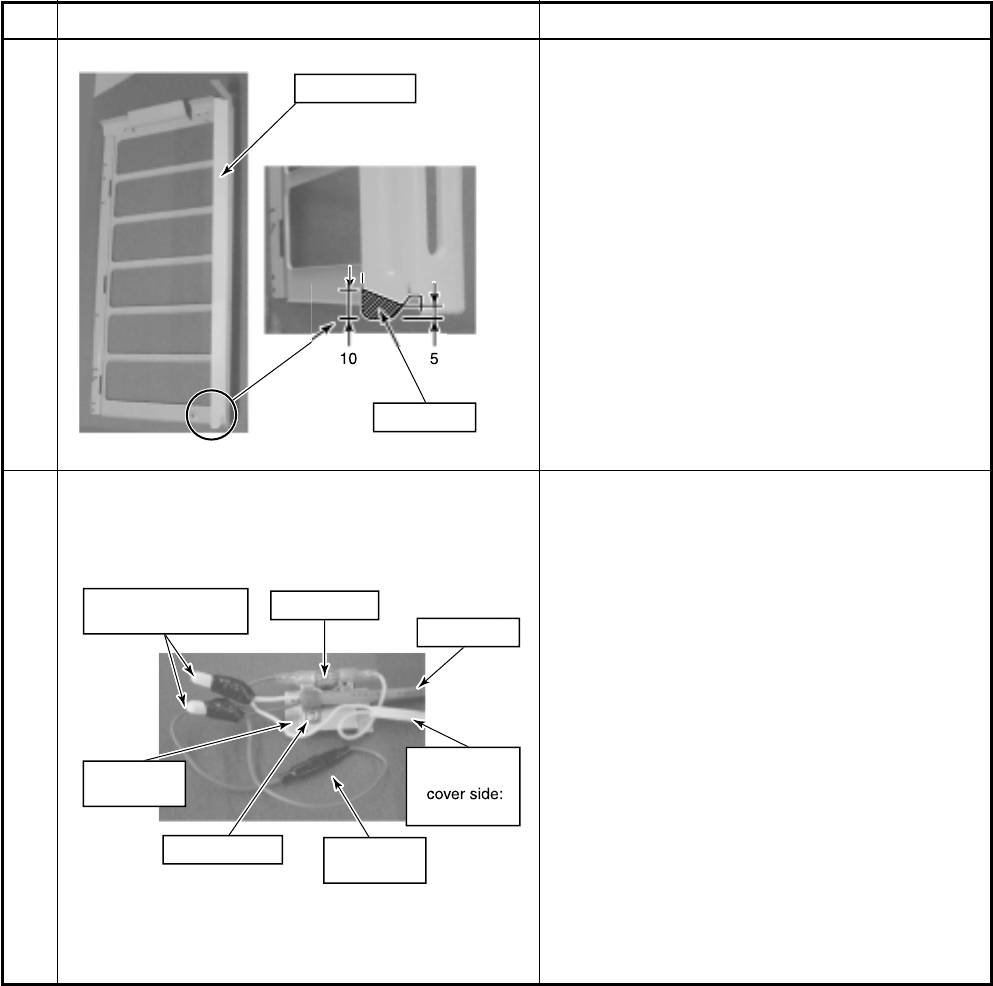 10

5

cover side: