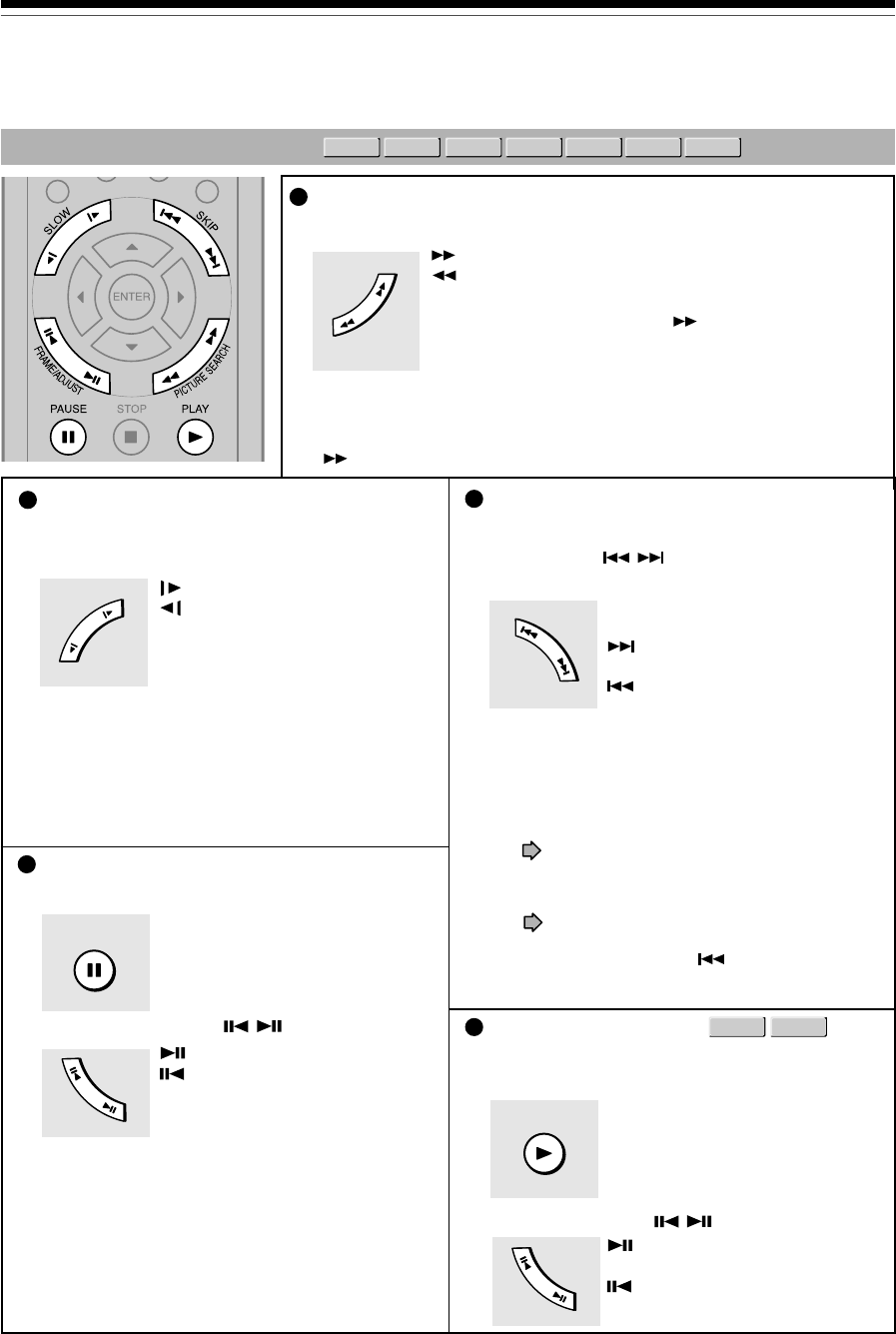 SLOW
SKIP
ENTER
FRAME/ADJUST
PICTURE SEARCH
PAUSE
STOP
PLAY