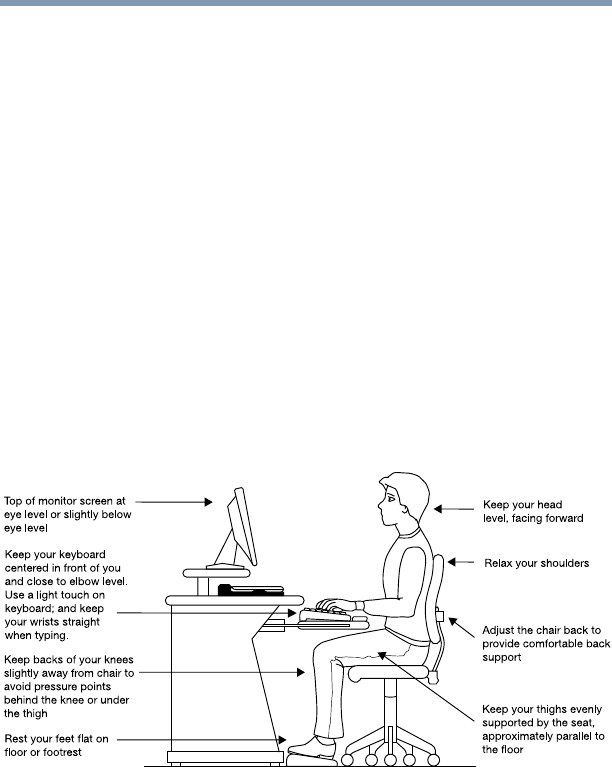 Top of monitor screen at eye level or slightly below eye level

Keep your keyboard centered in front of you and close to elbow level. Use a light touch on keyboard; and keep your wrists straight when typing.

Keep backs of your knees slightly away from chair to avoid pressure points behind the knee or under the thigh

Rest your feet flat on floor or footrest

Keep your head level, facing forward

Relax your shoulders

Adjust the chair back to provide comfortable back support

Keep your thighs evenly supported by the seat, approximately parallel to the floor