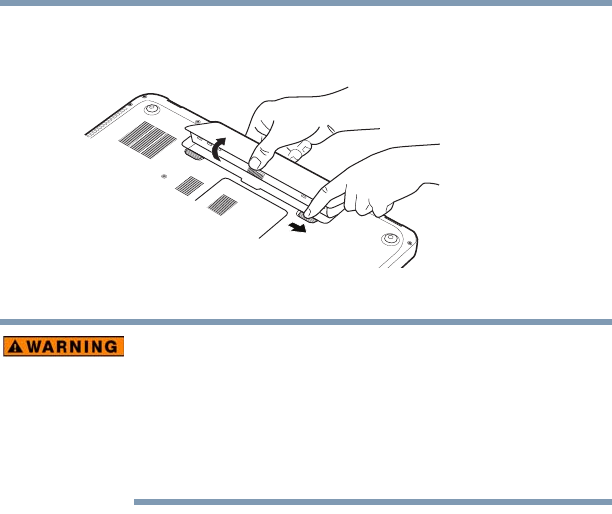 WARNING