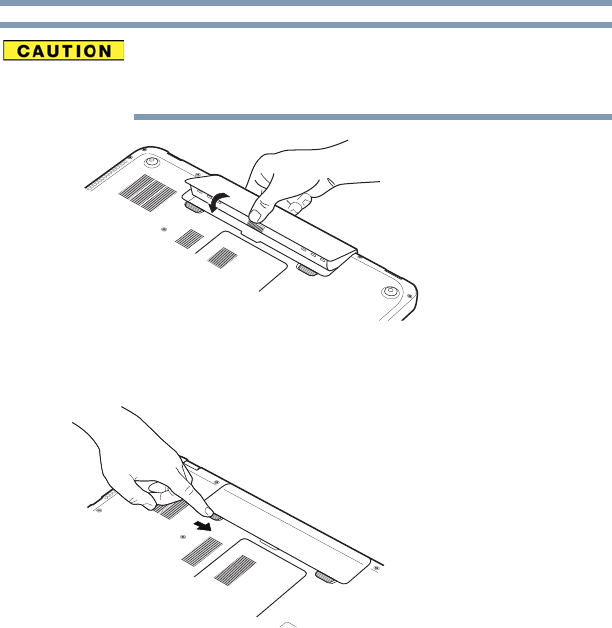 CAUTION