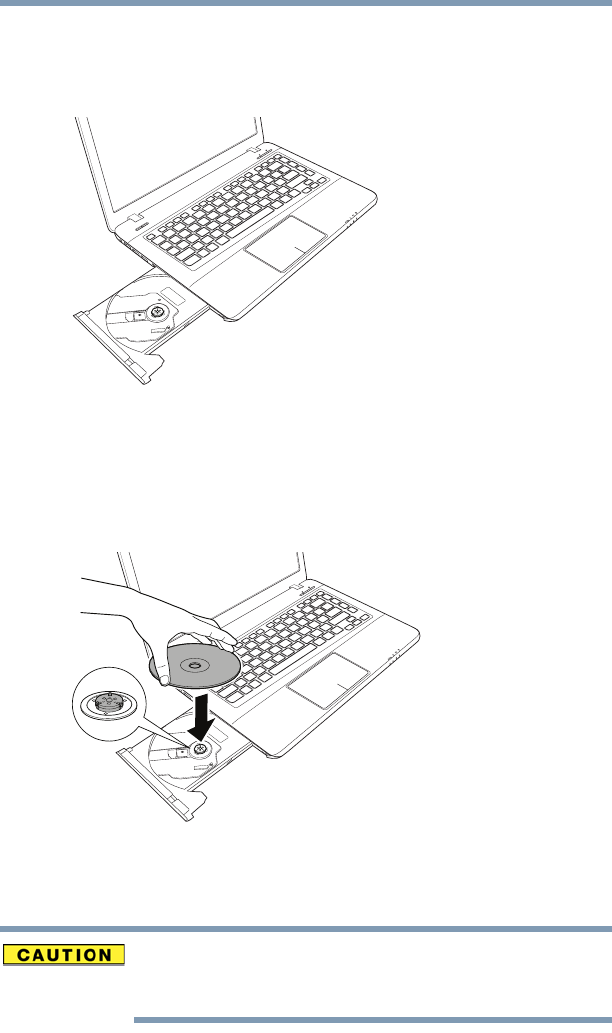 CAUTION