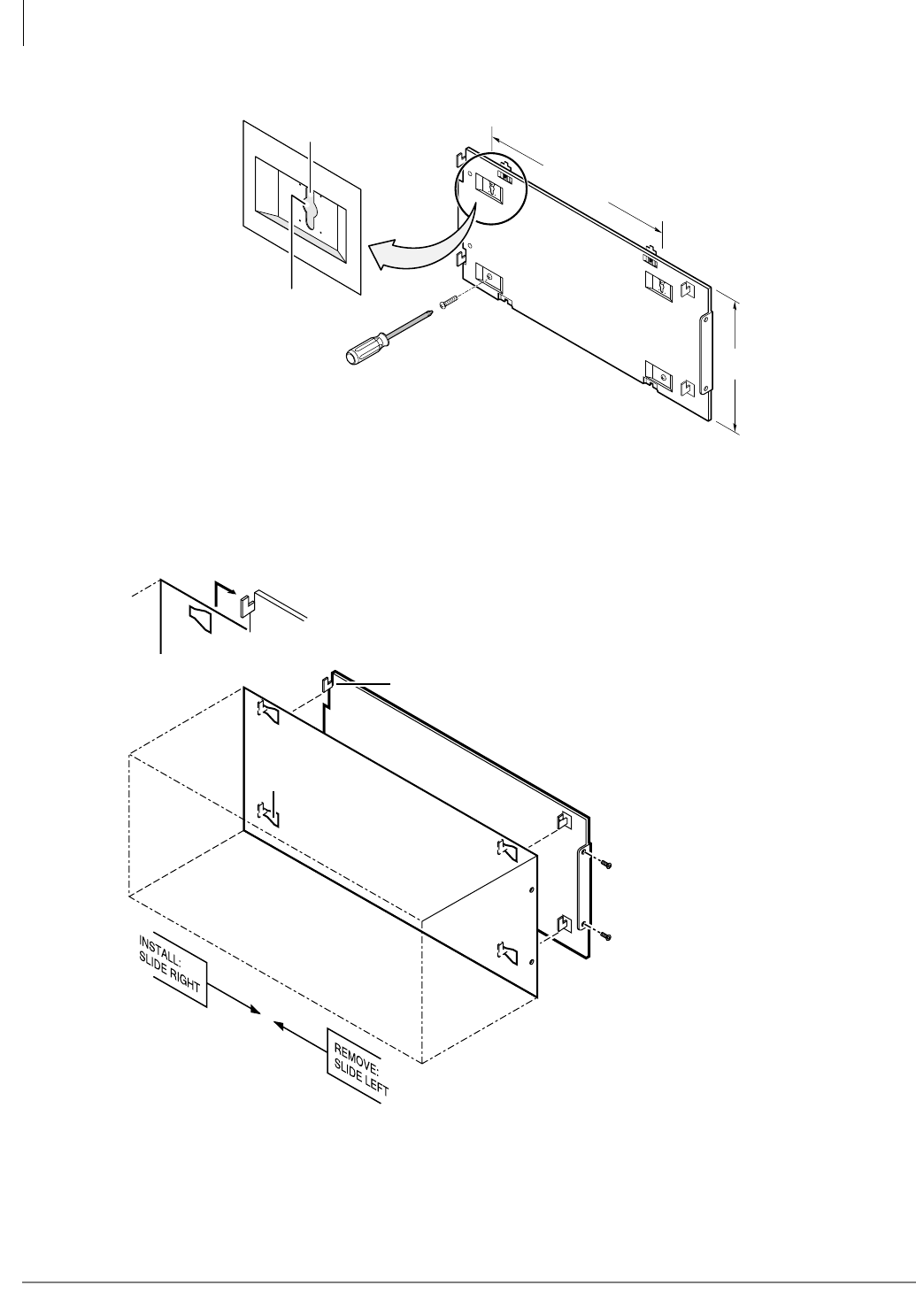 INSTALL:
SLIDE RIGHT

REMOVE:
SLIDE LEFT