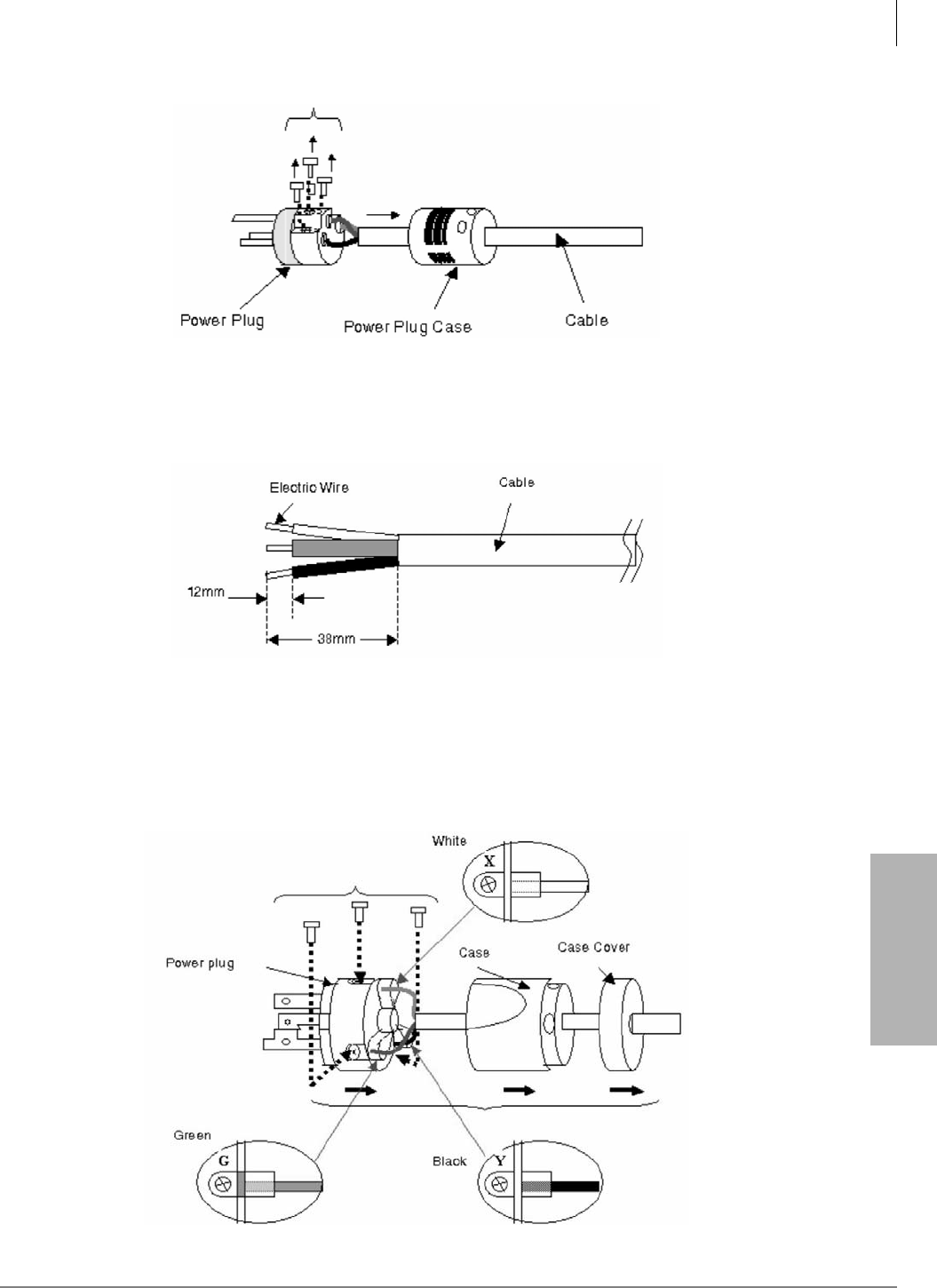 Power Plug
Power Plug Case
Cable

Electric Wire
Cable
12mm
38mm

White
X
Power plug
Case
Case Cover
Green
G
Black
Y