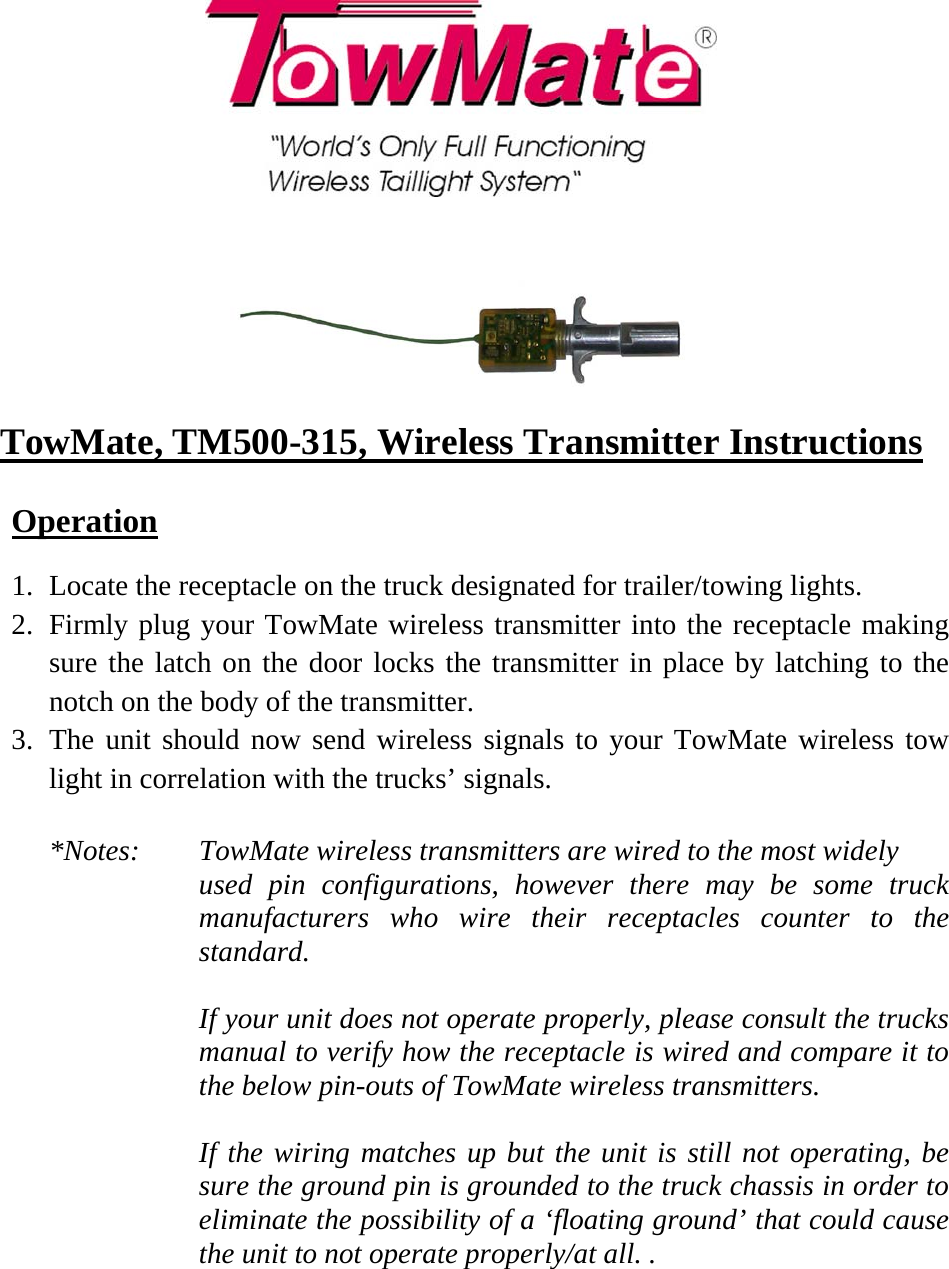 TowMate®

"World's Only Full Functioning Wireless Taillight System"

TowMate, TM500-315, Wireless Transmitter Instructions

Operation

1. Locate the receptacle on the truck designated for trailer/towing lights.
2. Firmly plug your TowMate wireless transmitter into the receptacle making sure the latch on the door locks the transmitter in place by latching to the notch on the body of the transmitter.
3. The unit should now send wireless signals to your TowMate wireless tow light in correlation with the trucks' signals.

*Notes: TowMate wireless transmitters are wired to the most widely used pin configurations, however there may be some truck manufacturers who wire their receptacles counter to the standard.

If your unit does not operate properly, please consult the trucks manual to verify how the receptacle is wired and compare it to the below pin-outs of TowMate wireless transmitters.

If the wiring matches up but the unit is still not operating, be sure the ground pin is grounded to the truck chassis in order to eliminate the possibility of a 'floating ground' that could cause the unit to not operate properly/at all. .