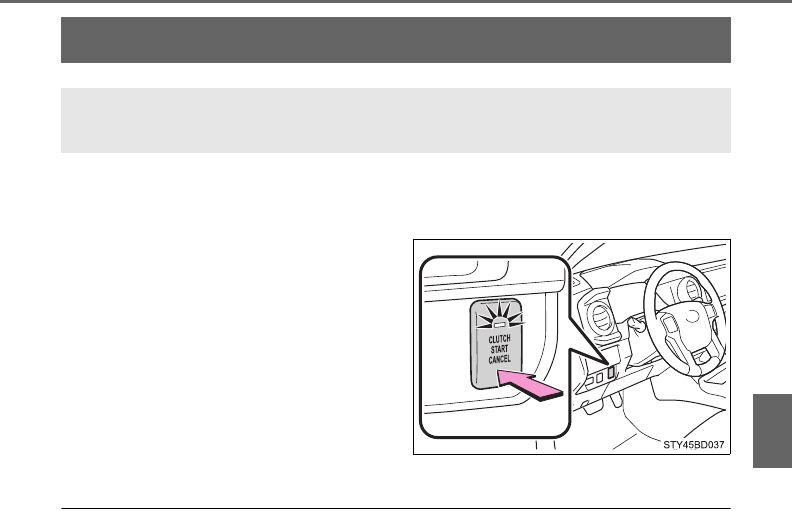 CLUTCH START CANCEL

STY45BD037