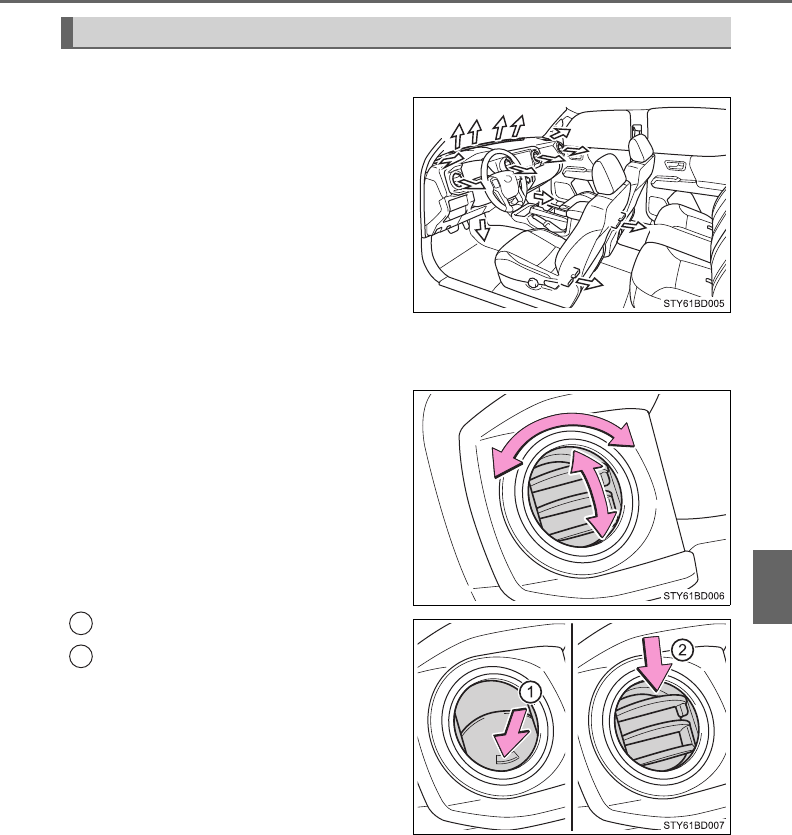 STY61BD005

STY61BD006

1

2

STY61BD007