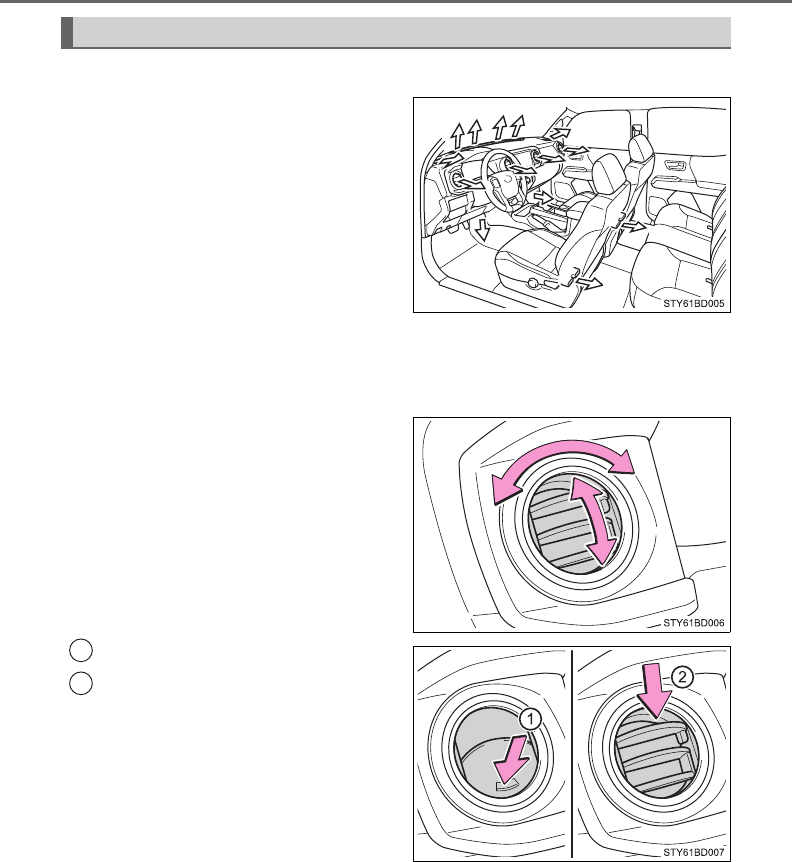 STY61BD005

STY61BD006

1

2

STY61BD007