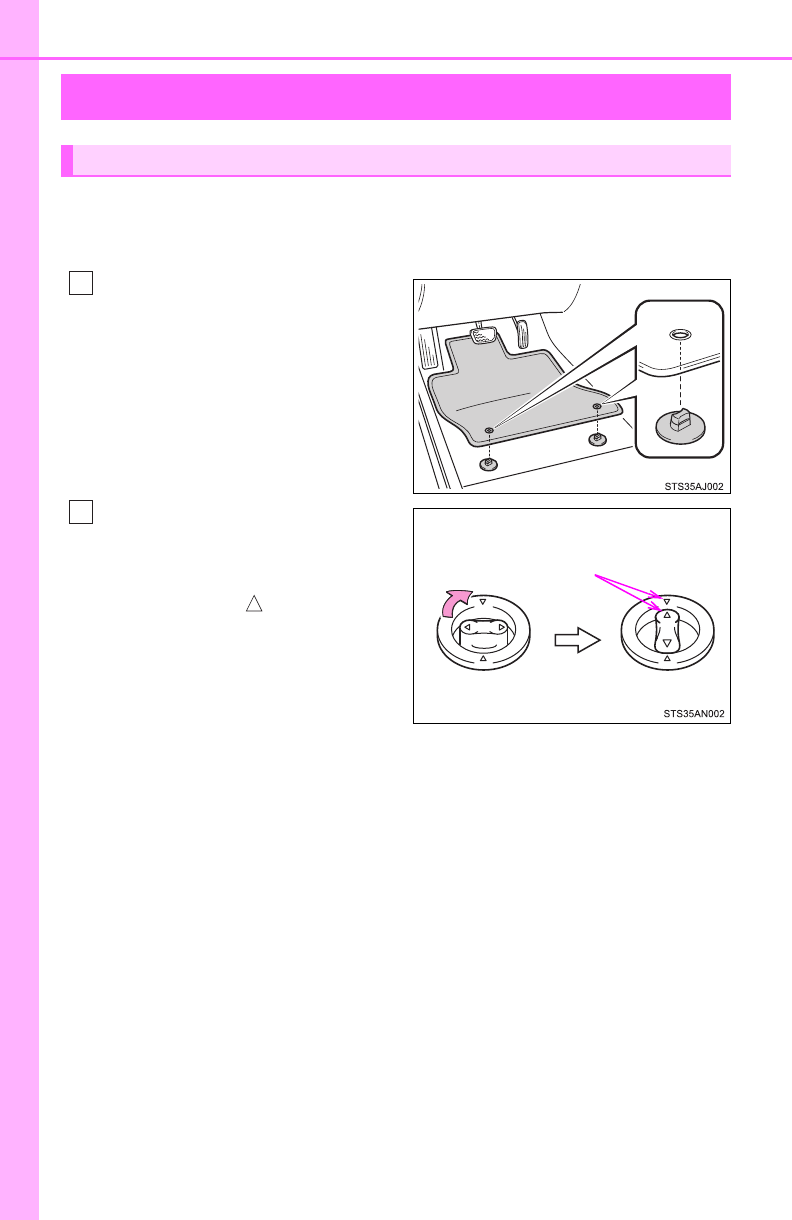 STS35AJ002

STS35AN002