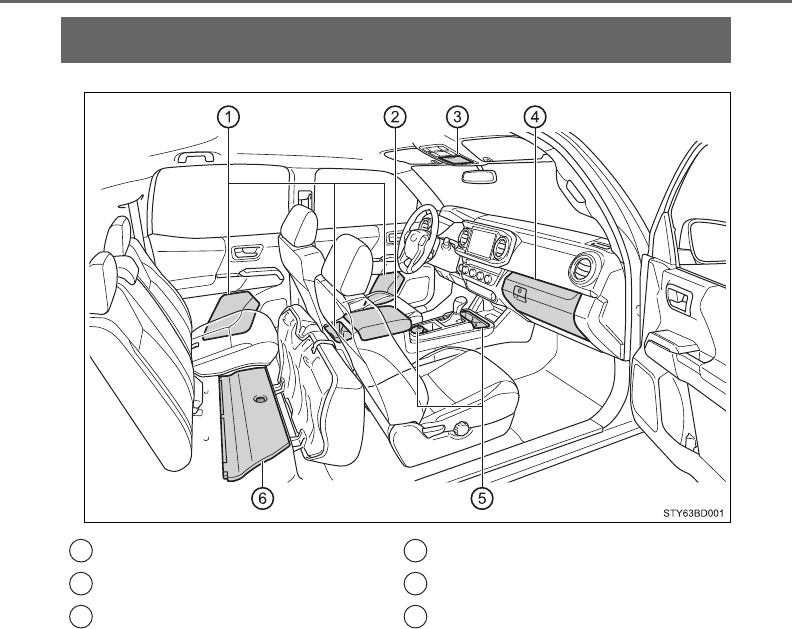 1
2
3
4
5
6
STY63BD001