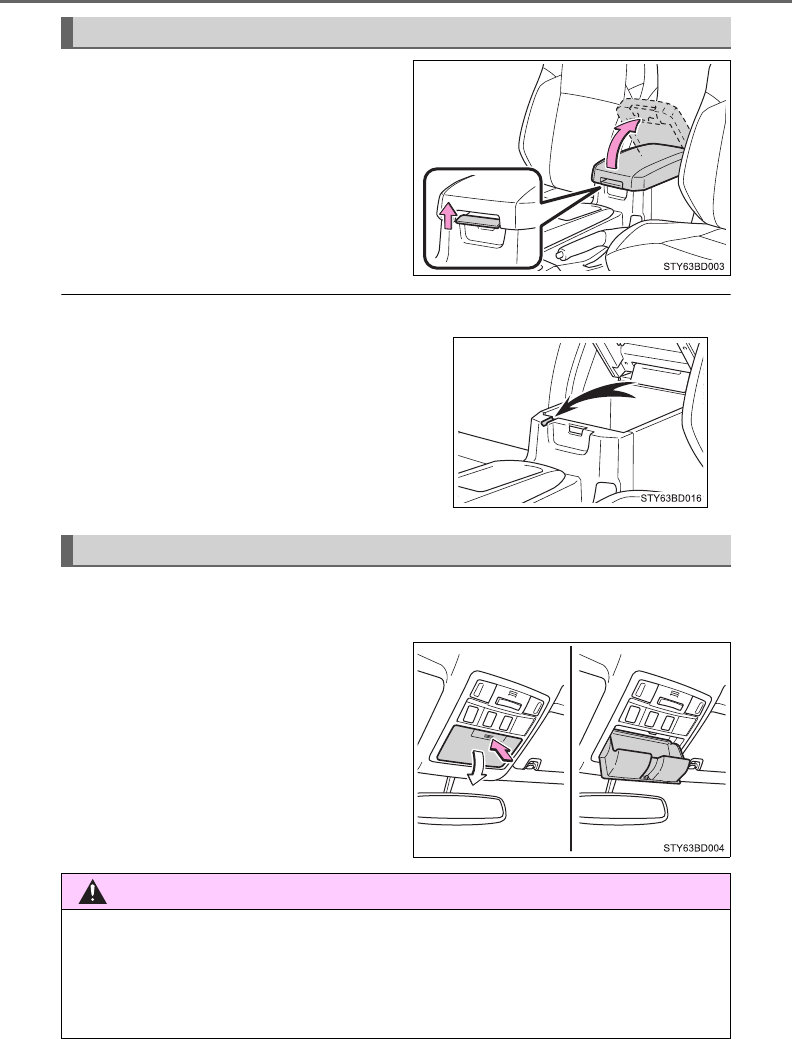 STY63BD003

STY63BD016

STY63BD004