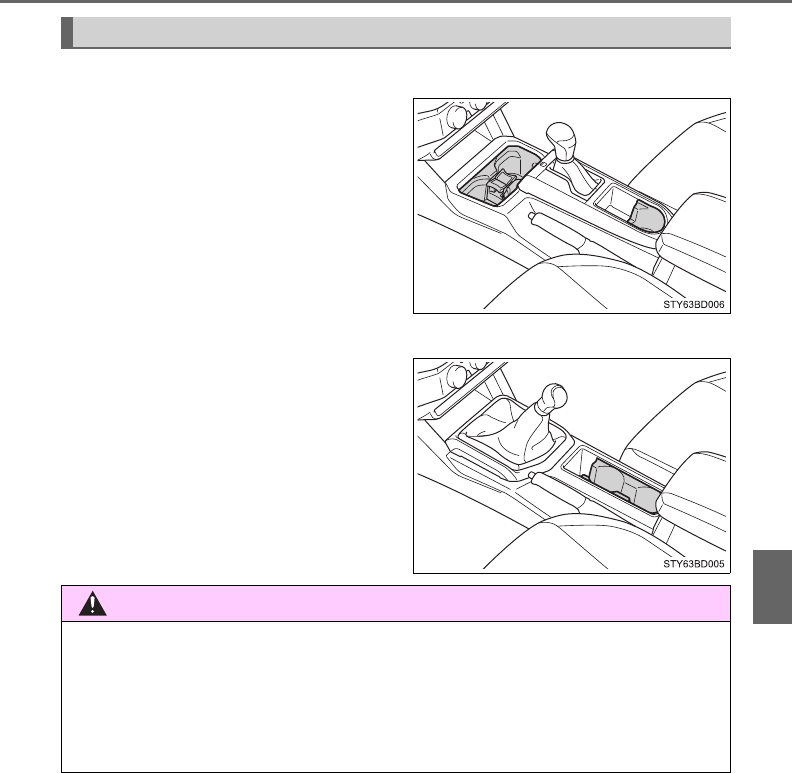 STY63BD006

STY63BD005