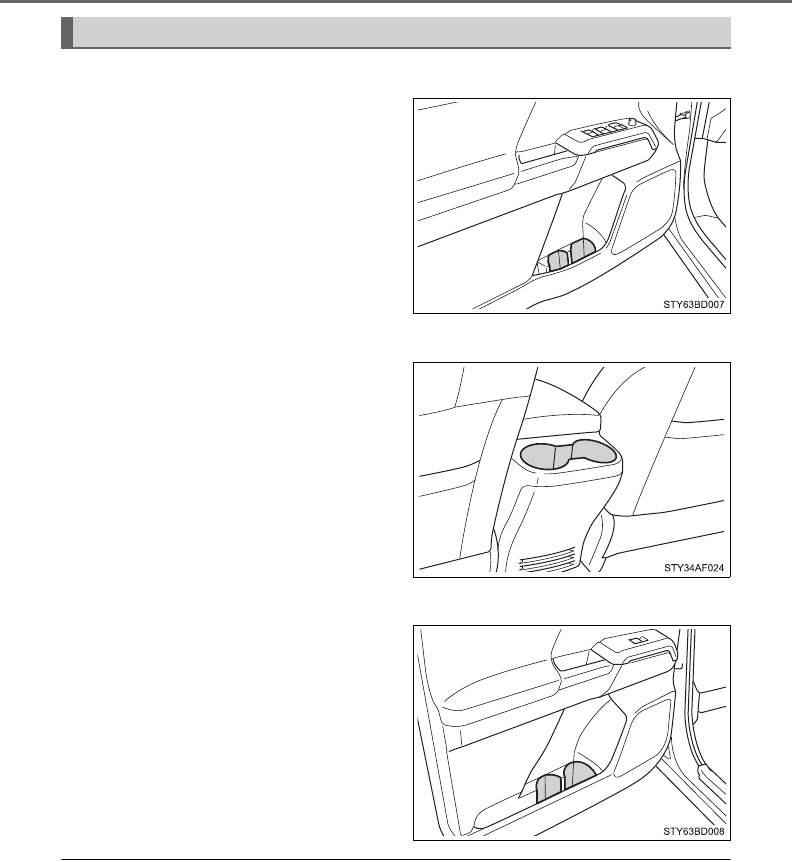 STY63BD007

STY34AF024

STY63BD008