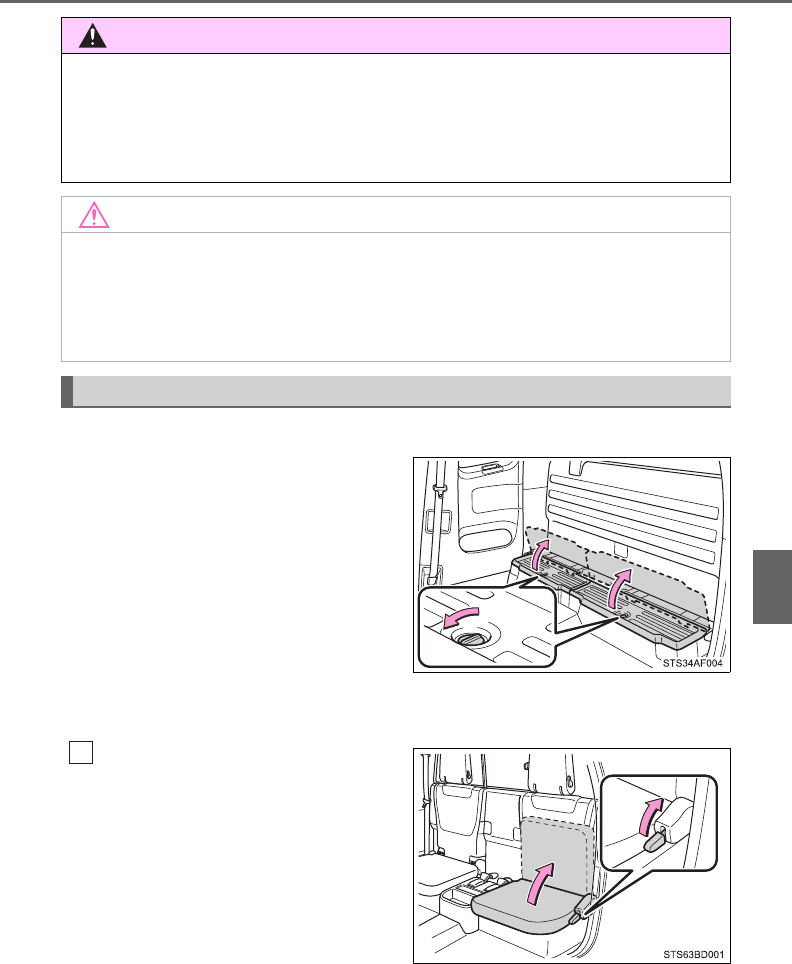 STS34AF004

STS63BD001