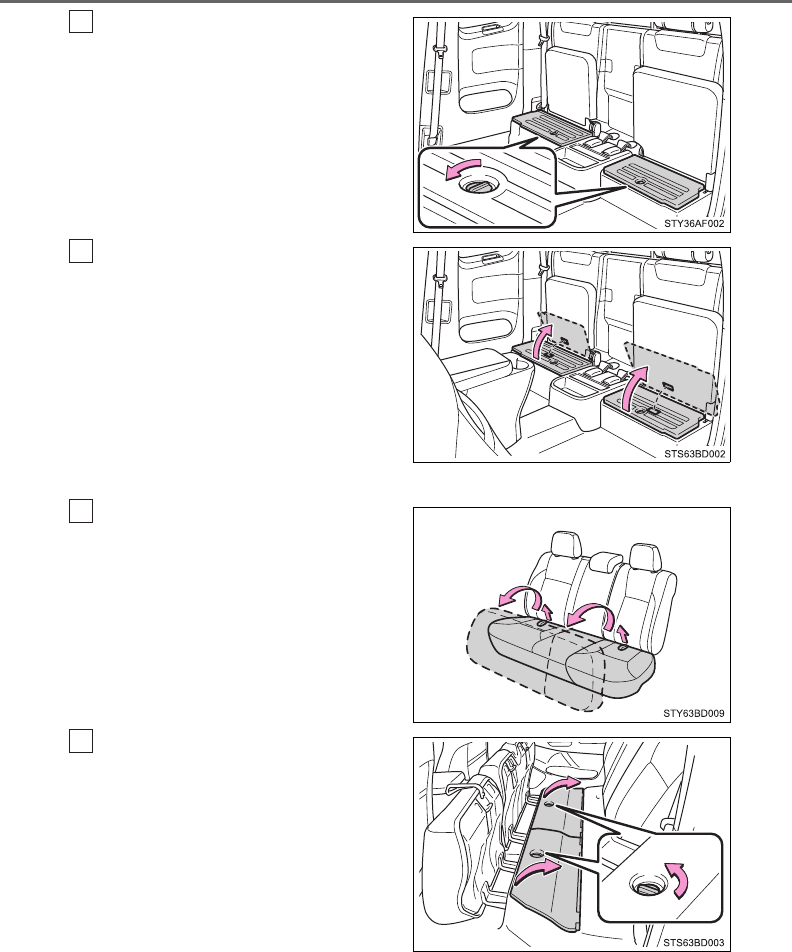 STY36AF002

STS63BD002

STY63BD009

STS63BD003