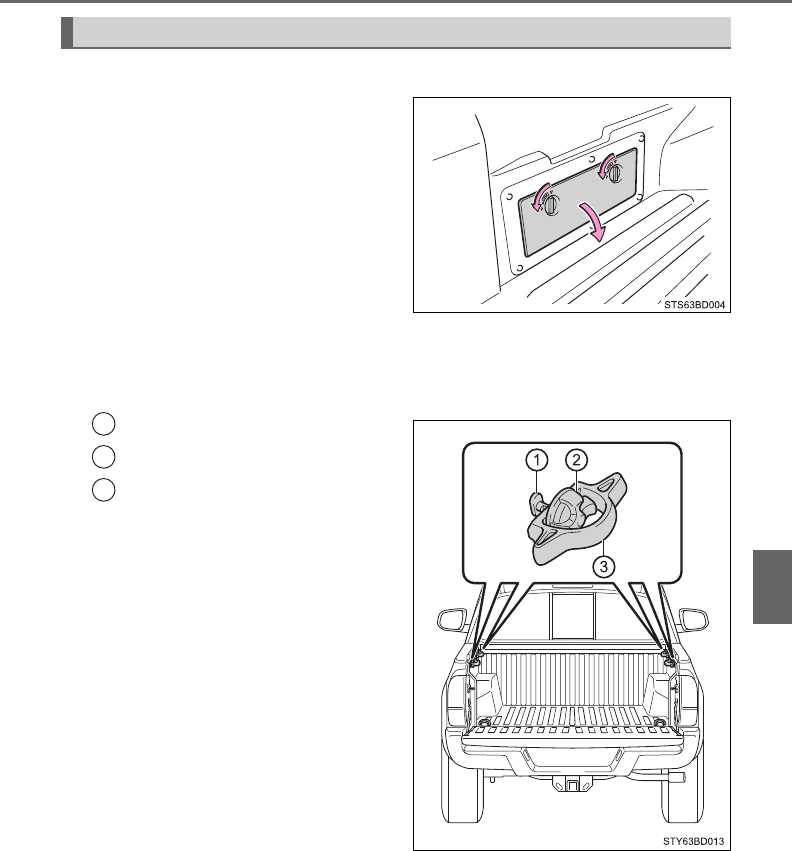 STS63BD004

1

2

3

STY63BD013