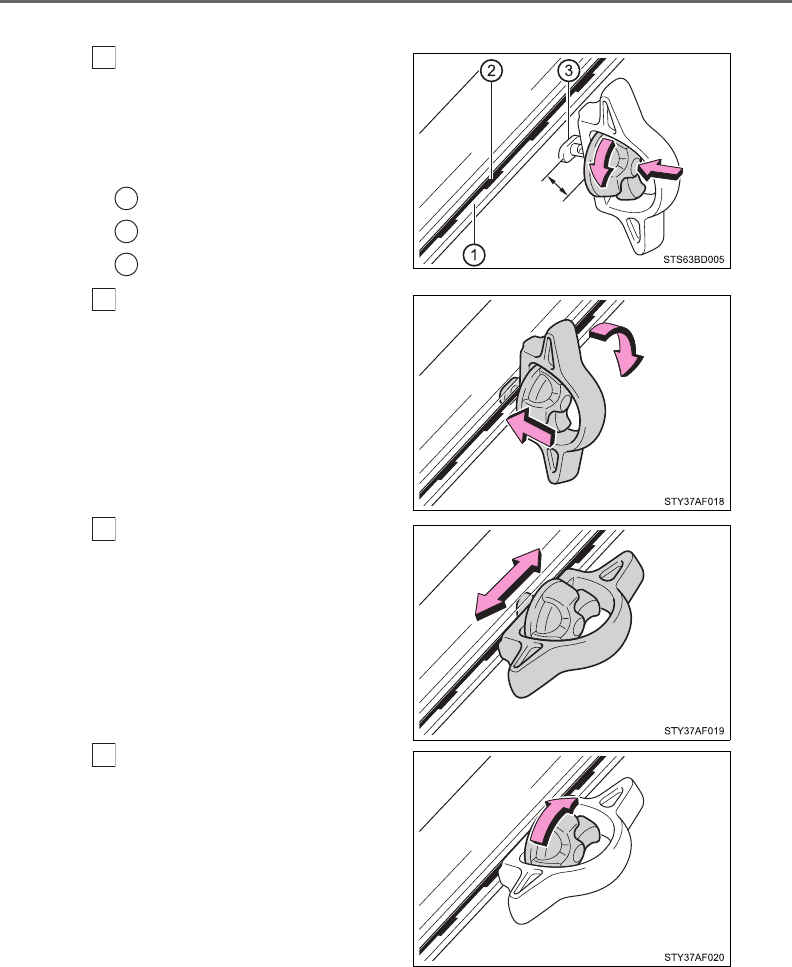 2
3
1
STS63BD005
STY37AF018
STY37AF019
STY37AF020