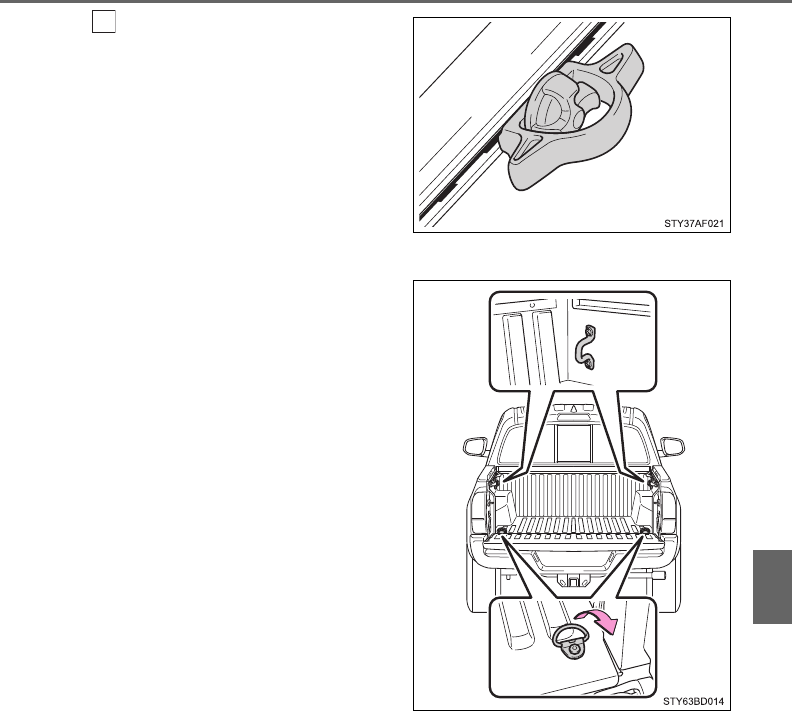 STY37AF021

STY63BD014